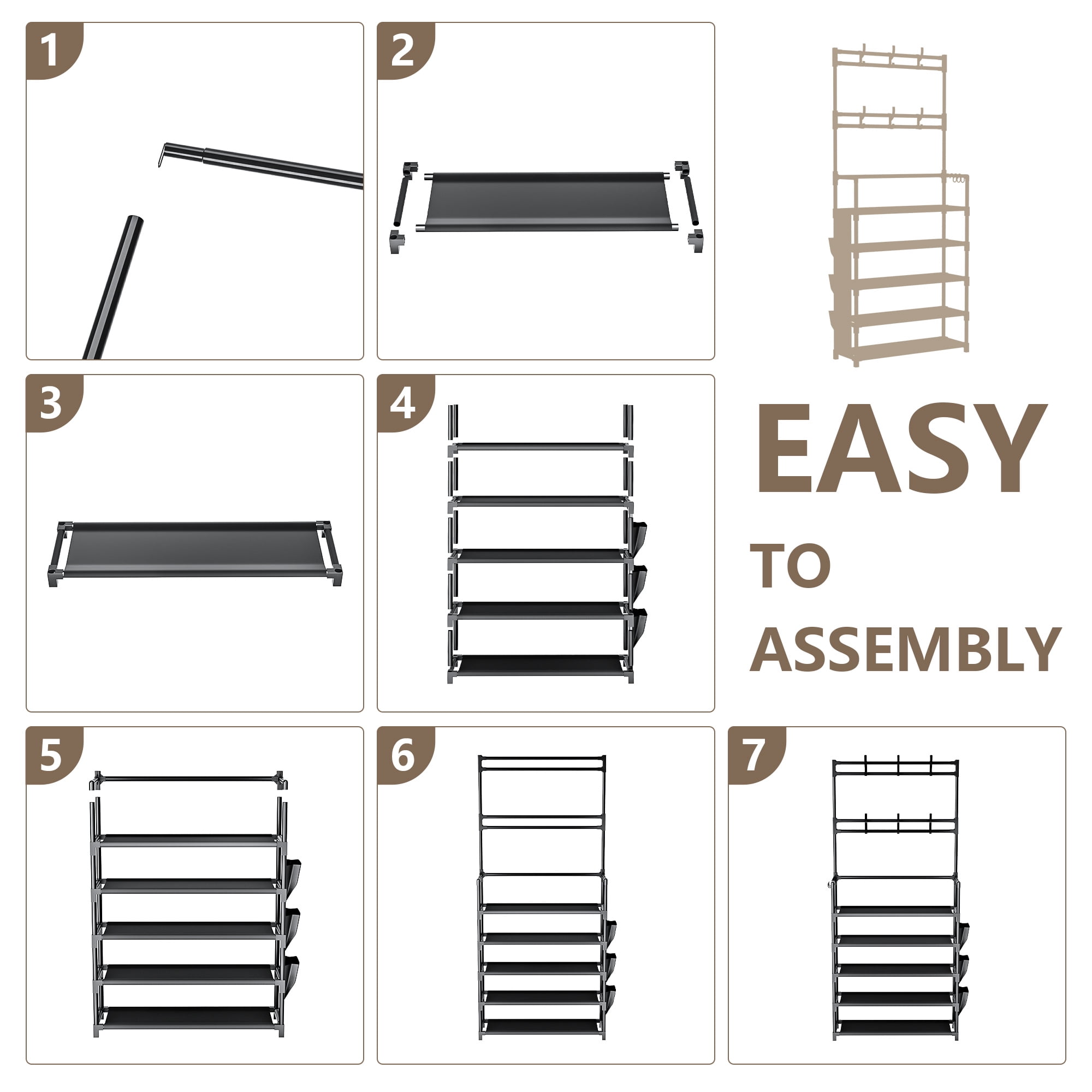 1

2

3

4

EASY
TO
ASSEMBLY

5

6

7