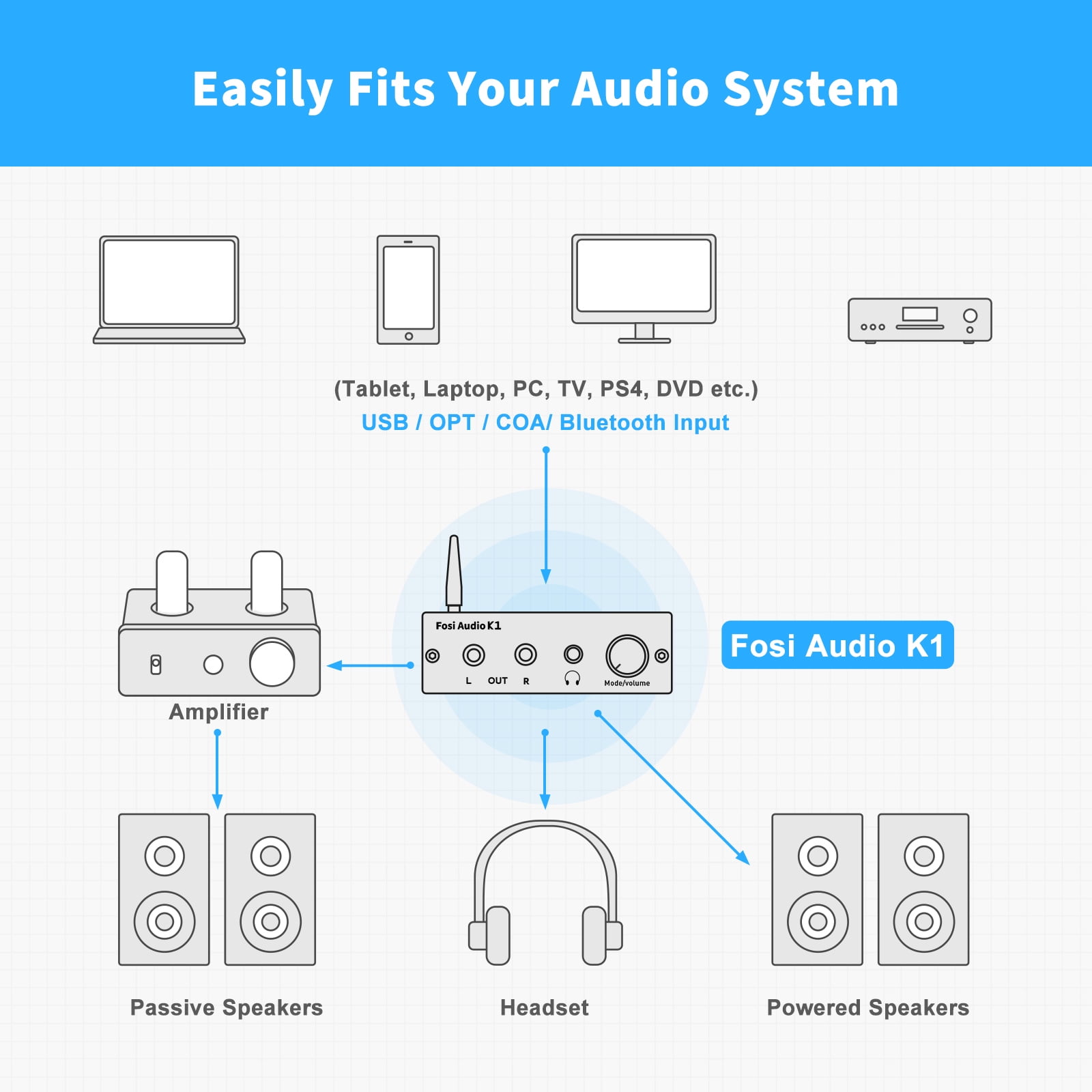 Easily Fits Your Audio System

(Tablet, Laptop, PC, TV, PS4, DVD etc.)

USB / OPT / COA/ Bluetooth Input

Fosi Audio K1

L OUT R

Mode/volume

Fosi Audio K1

Amplifier

Passive Speakers

Headset

Powered Speakers