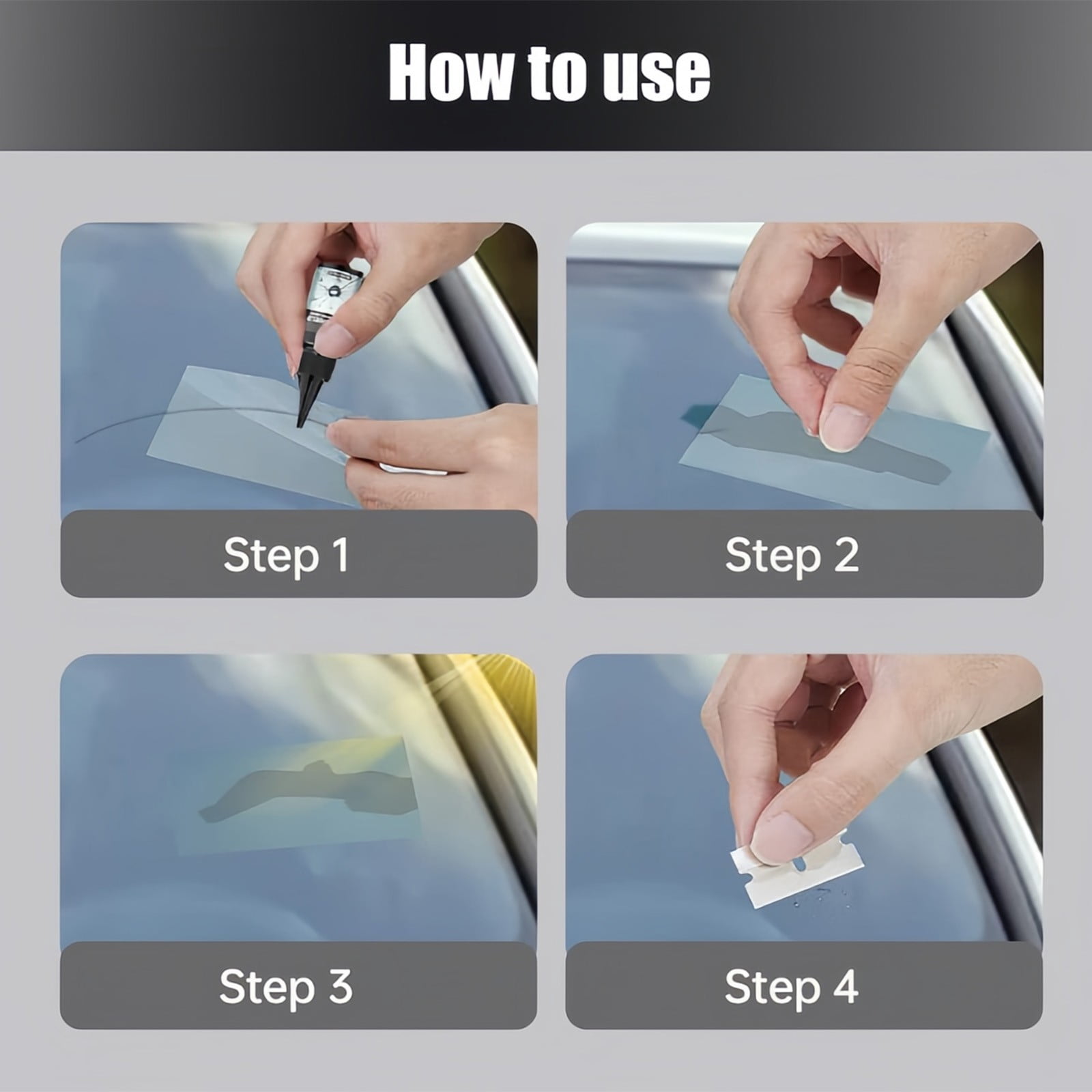 How to use

Step 1

Step 2

Step 3

Step 4