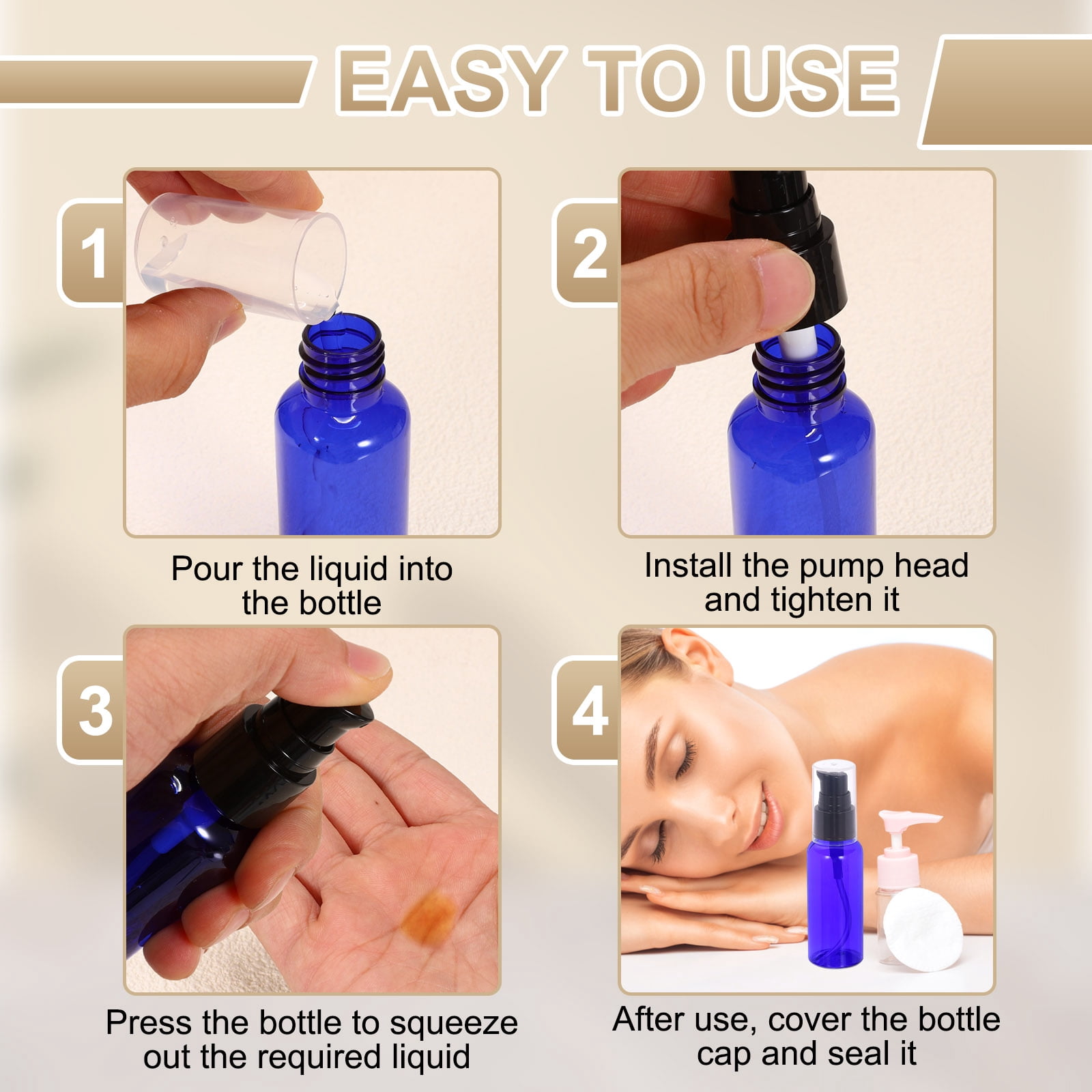 EASY TO USE

1

Pour the liquid into the bottle

2

Install the pump head and tighten it

3

Press the bottle to squeeze out the required liquid

4

After use, cover the bottle cap and seal it