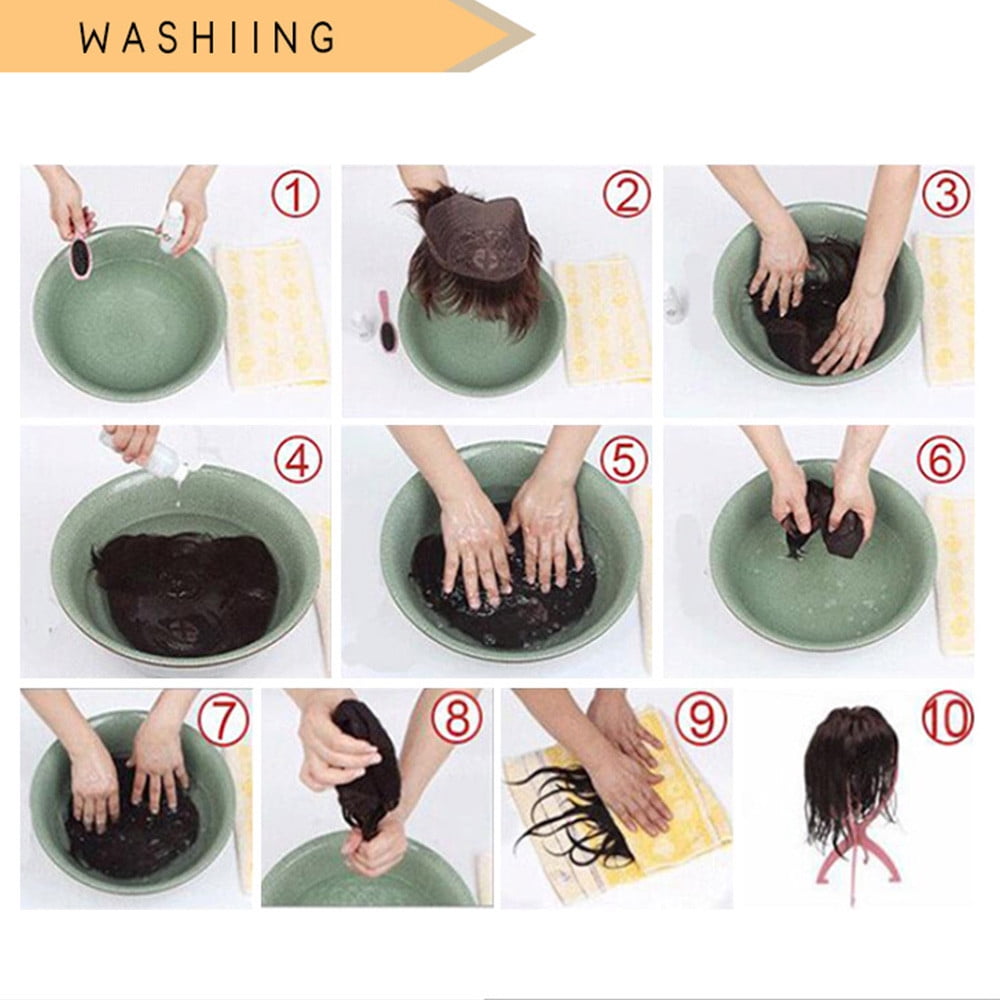 WASHIING

①

②

③

④

⑤

⑥

⑦

⑧

⑨

⑩