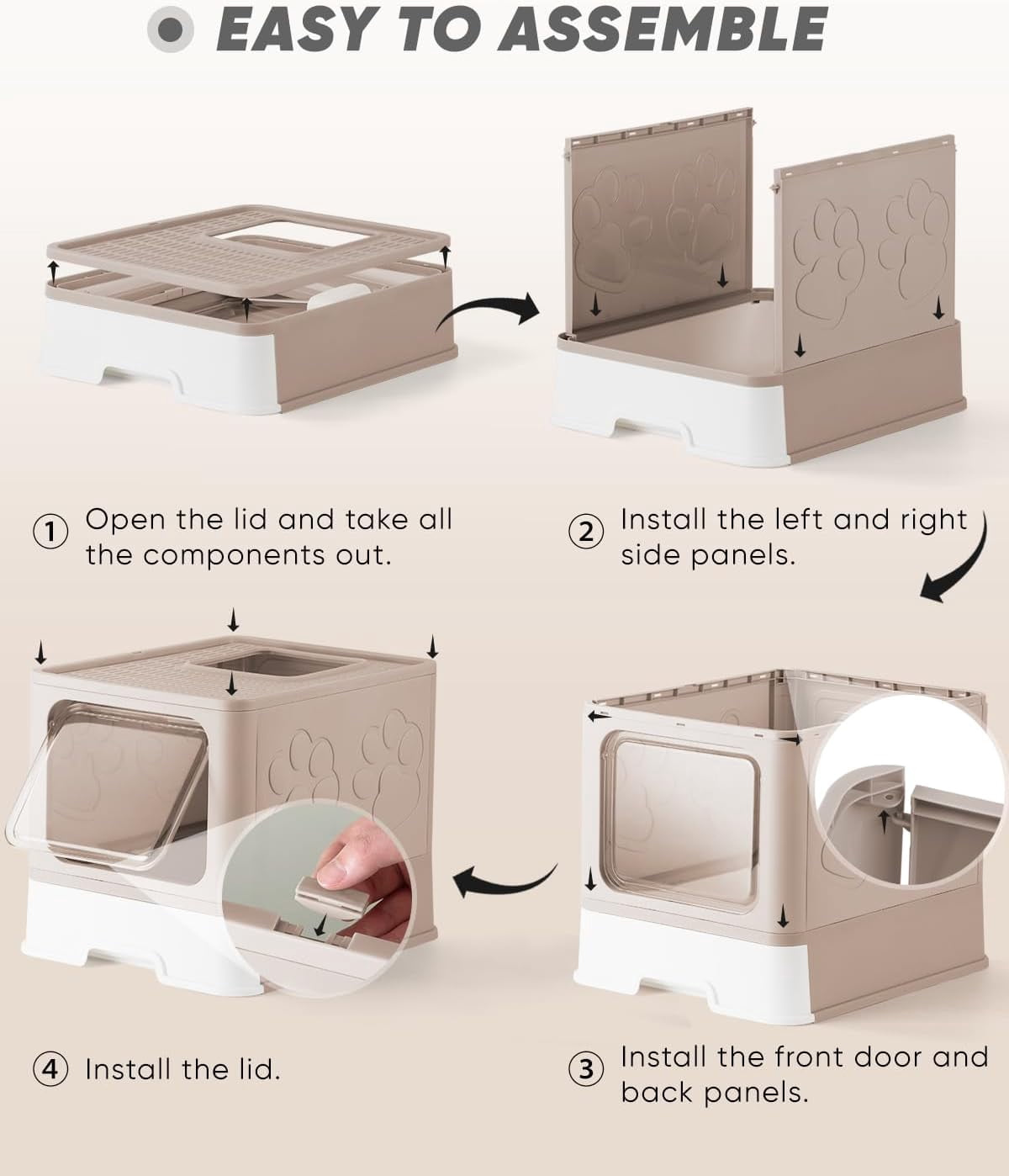 EASY TO ASSEMBLE

① Open the lid and take all the components out.

② Install the left and right side panels.

④ Install the lid.

③ Install the front door and back panels.