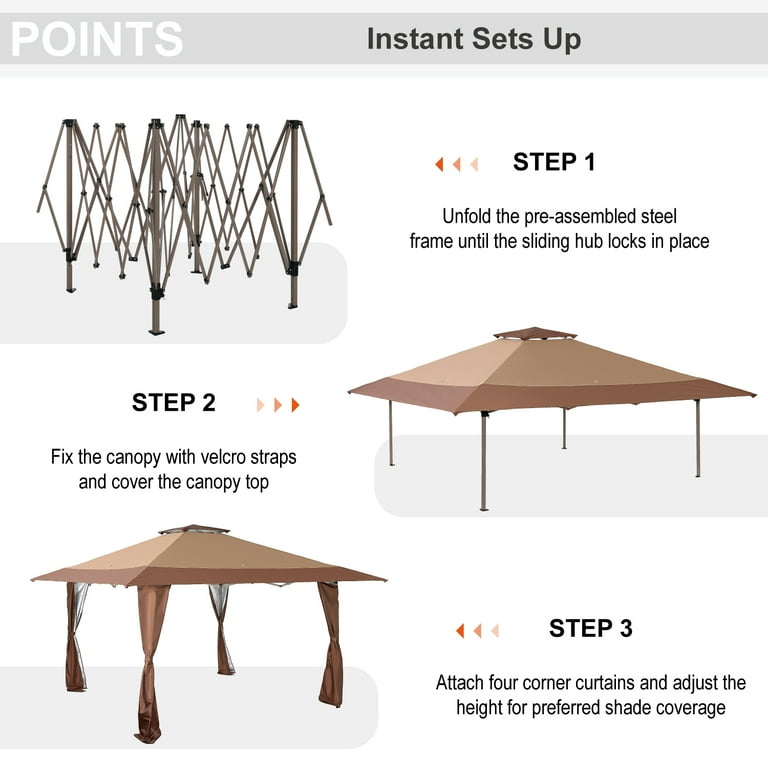 POINTS

Instant Sets Up

STEP 1

Unfold the pre-assembled steel frame until the sliding hub locks in place

STEP 2

Fix the canopy with velcro straps and cover the canopy top

STEP 3

Attach four corner curtains and adjust the height for preferred shade coverage