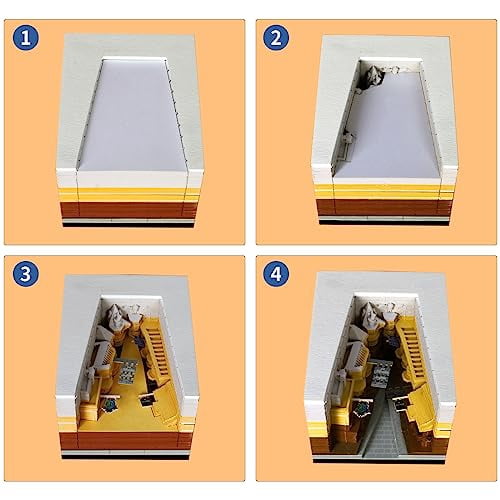 1
2
3
4