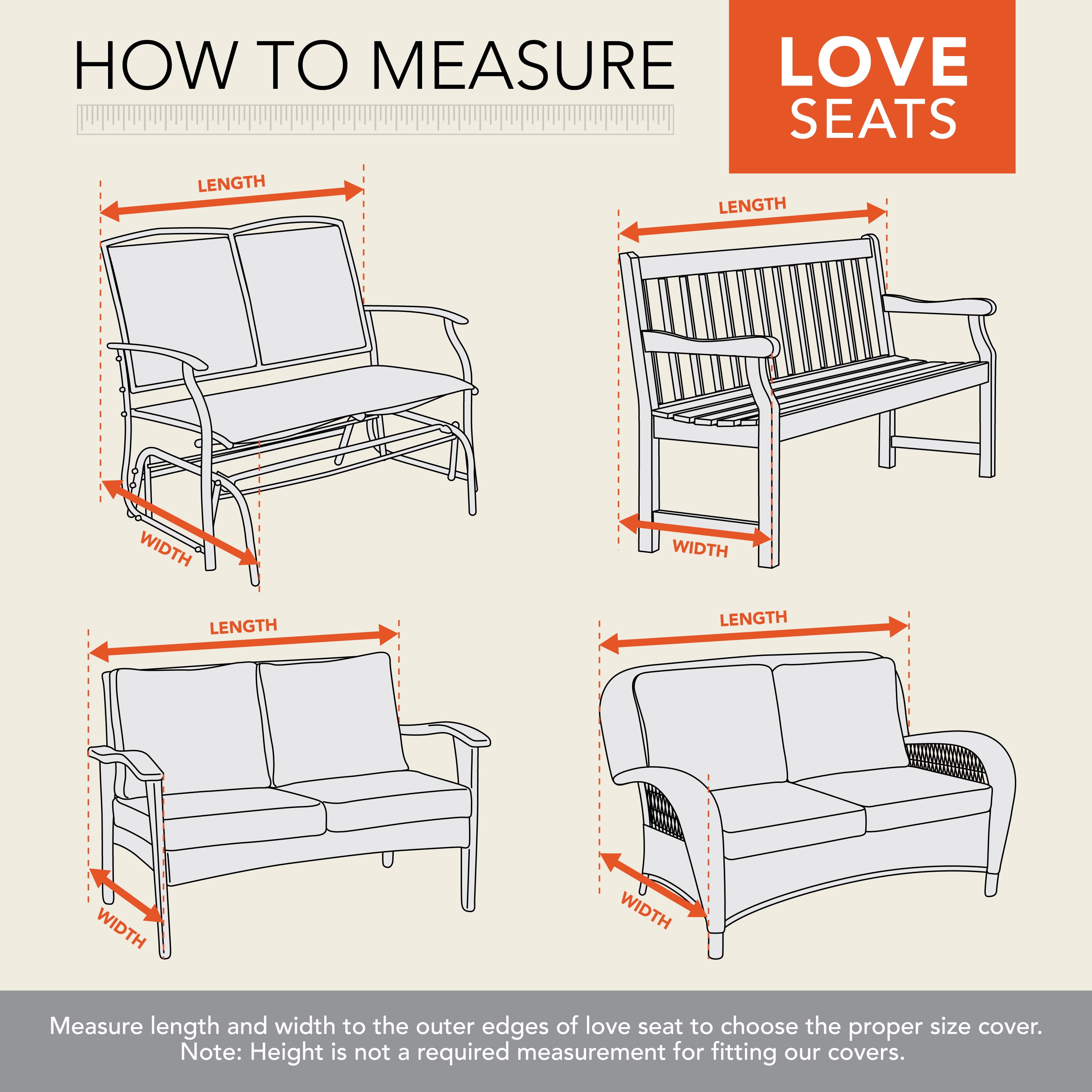 HOW TO MEASURE

LOVE SEATS

LENGTH

WIDTH

LENGTH

WIDTH

LENGTH

WIDTH

LENGTH

WIDTH

Measure length and width to the outer edges of love seat to choose the proper size cover. Note: Height is not a required measurement for fitting our covers.