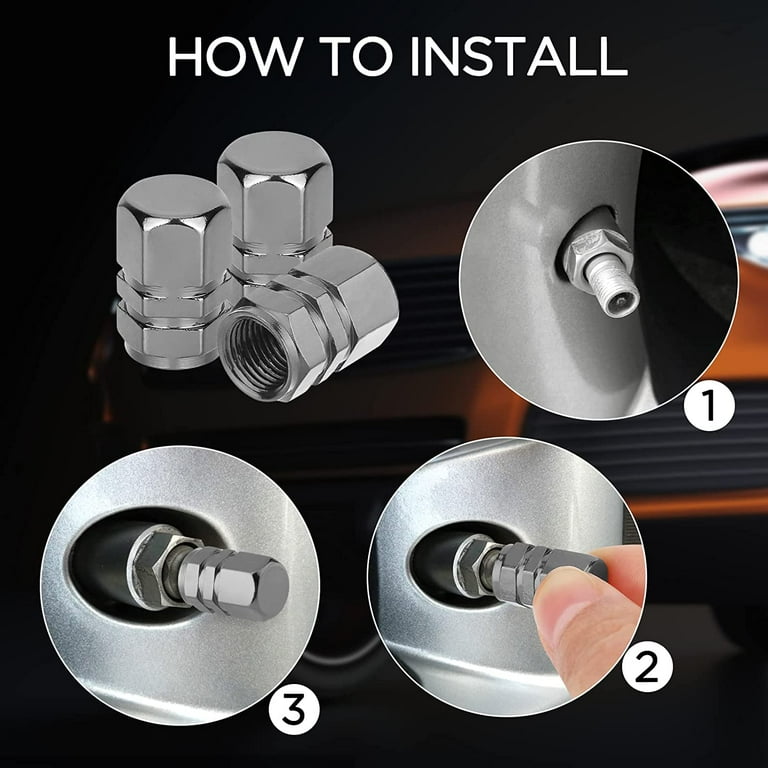 HOW TO INSTALL

1

3

2