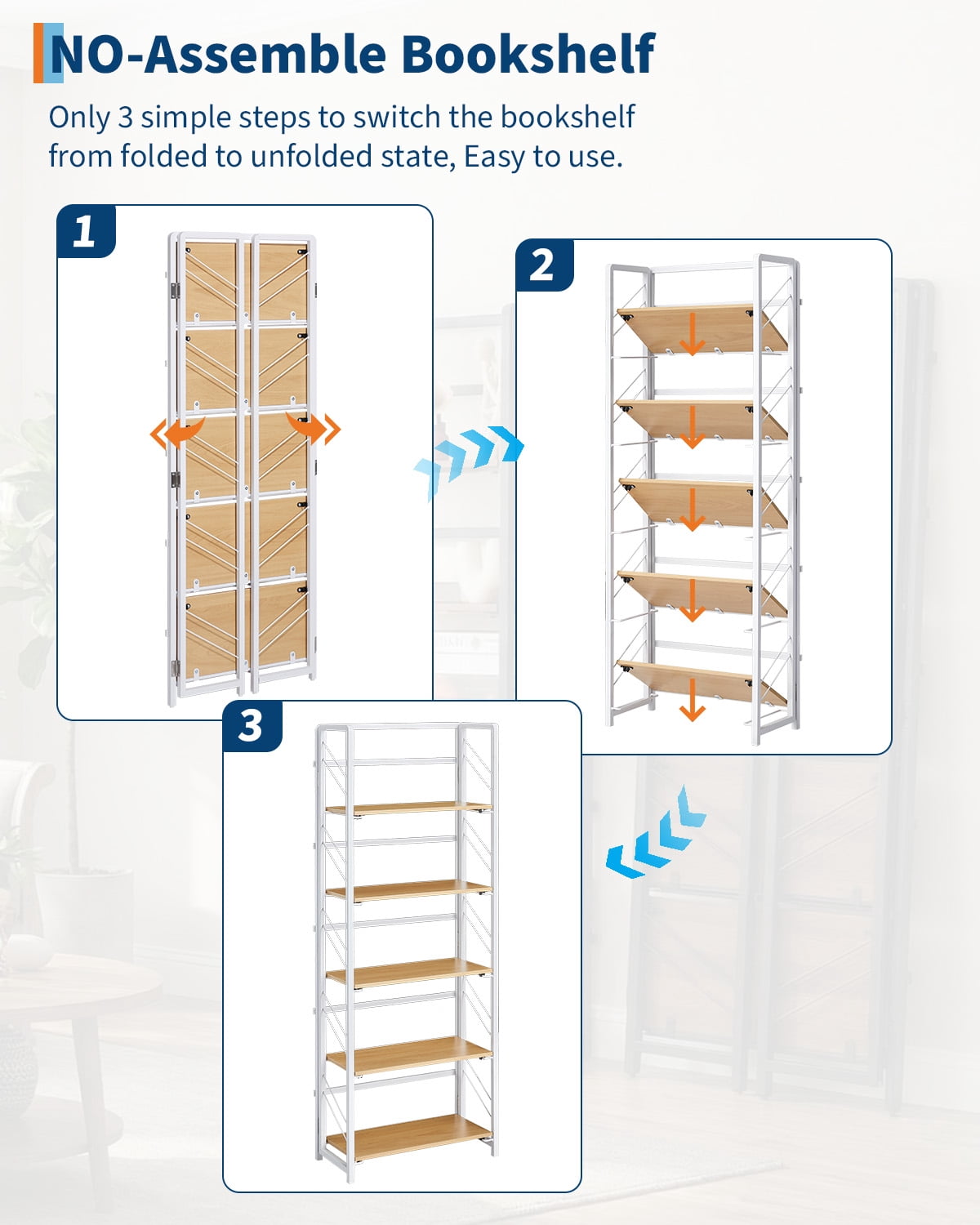 NO-Assemble Bookshelf

Only 3 simple steps to switch the bookshelf from folded to unfolded state, Easy to use.

1

2

3