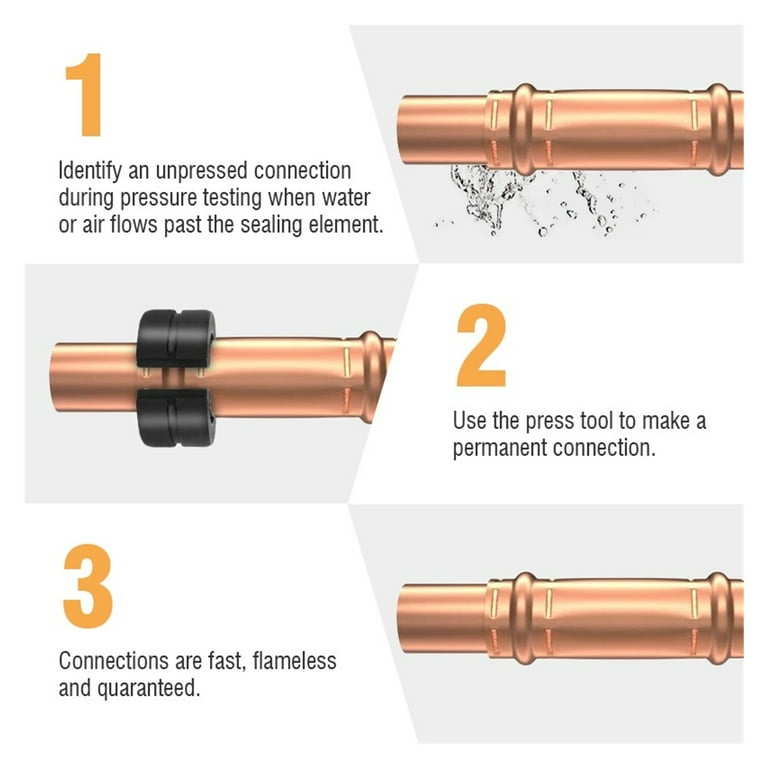 1

Identify an unpressed connection during pressure testing when water or air flows past the sealing element.

2

Use the press tool to make a permanent connection.

3

Connections are fast, flameless and quaranteed.