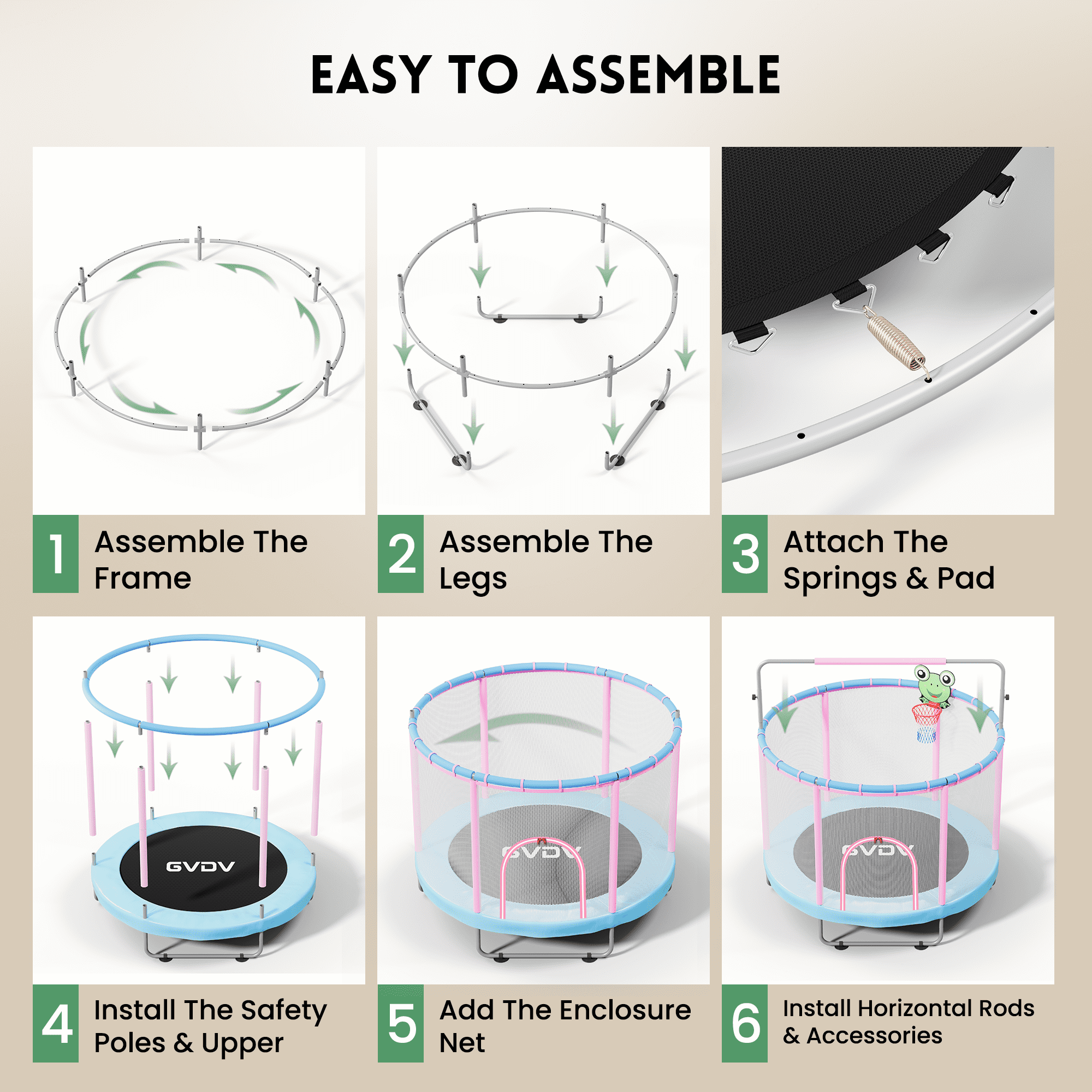 EASY TO ASSEMBLE

1 Assemble The Frame

2 Assemble The Legs

3 Attach The Springs & Pad

GVDV

4 Install The Safety Poles & Upper

GVDV

5 Add The Enclosure Net

GVDV

6 Install Horizontal Rods & Accessories