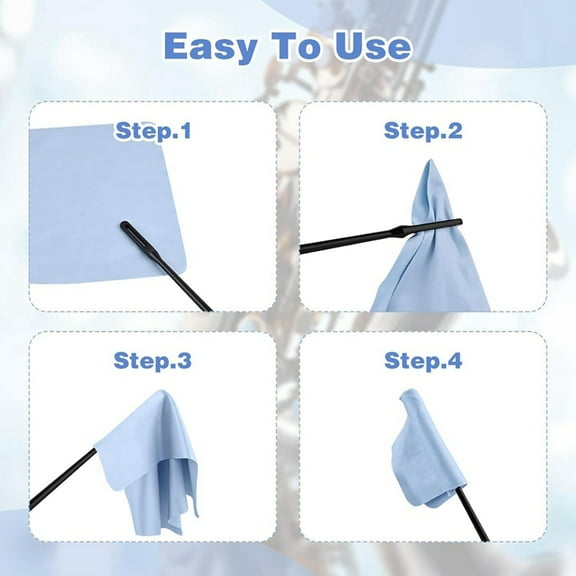 Easy To Use

Step.1

Step.2

Step.3

Step.4