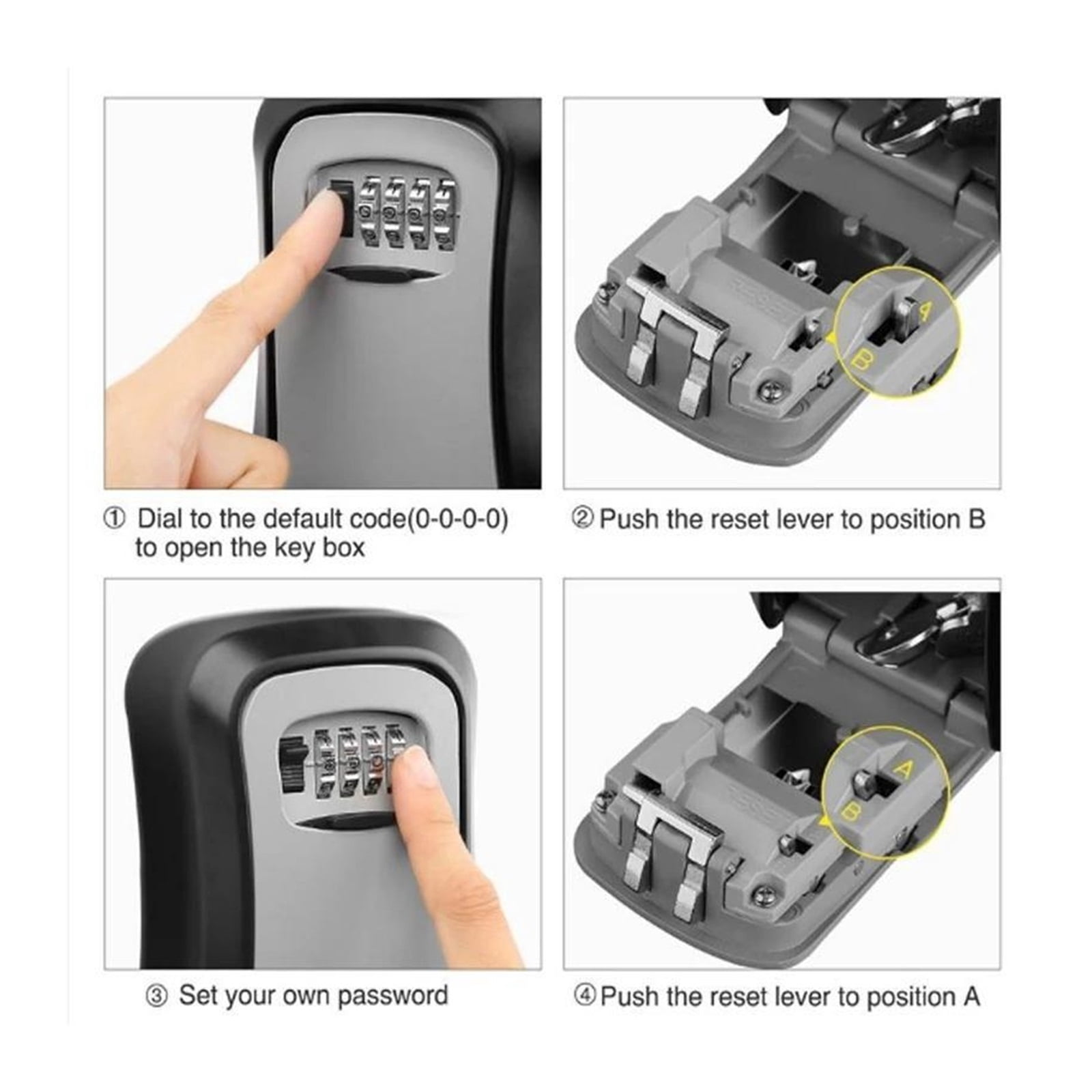 A
B

① Dial to the default code(0-0-0-0) to open the key box

② Push the reset lever to position B

A
B

③ Set your own password

④ Push the reset lever to position A