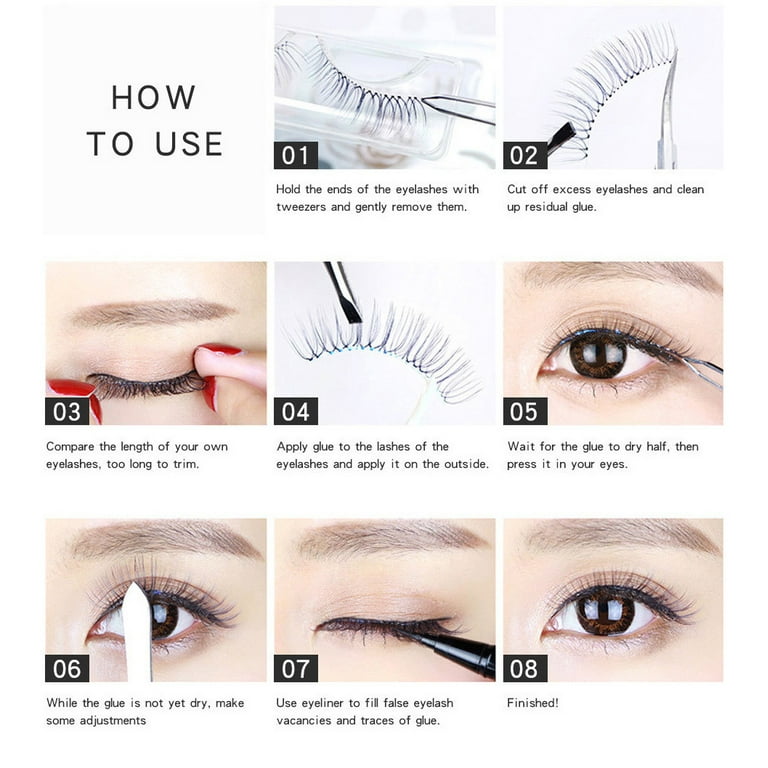 HOW TO USE

01

Hold the ends of the eyelashes with tweezers and gently remove them.

02

Cut off excess eyelashes and clean up residual glue.

03

Compare the length of your own eyelashes, too long to trim.

04

Apply glue to the lashes of the eyelashes and apply it on the outside.

05

Wait for the glue to dry half, then press it in your eyes.

06

While the glue is not yet dry, make some adjustments

07

Use eyeliner to fill false eyelash vacancies and traces of glue.

08

Finished!