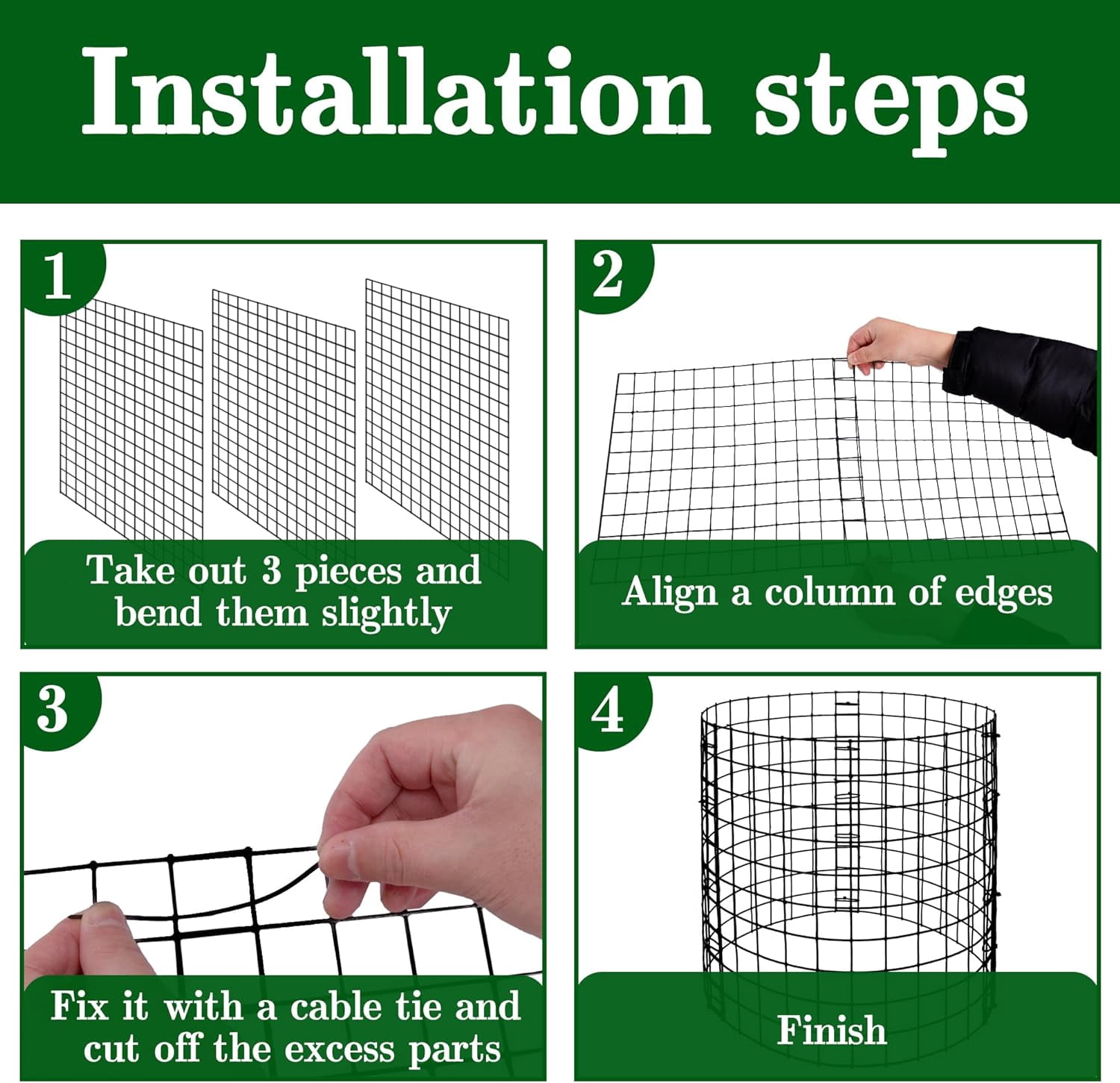 Installation steps

1

Take out 3 pieces and bend them slightly

2

Align a column of edges

3

Fix it with a cable tie and cut off the excess parts

4

Finish