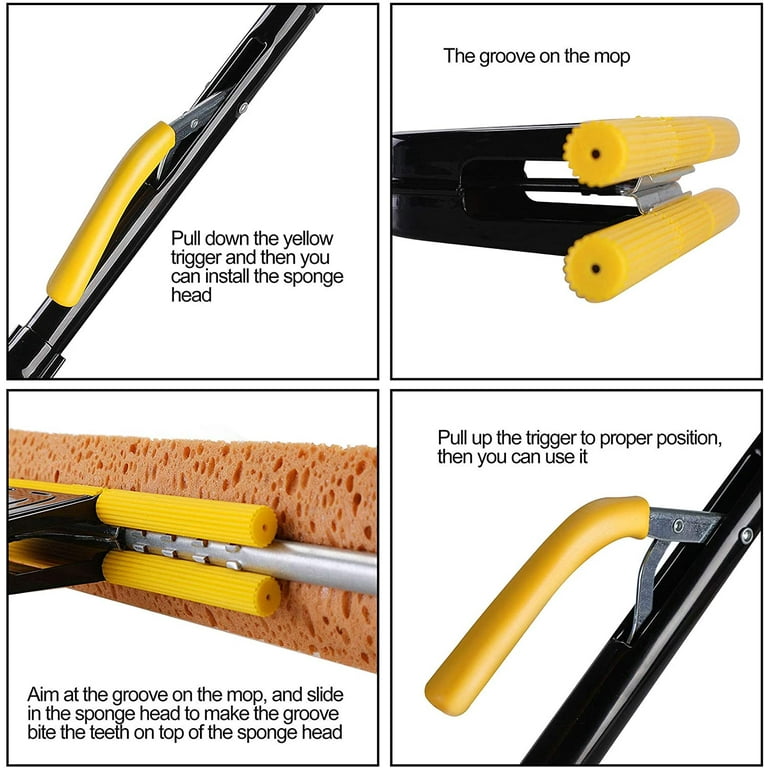 Pull down the yellow trigger and then you can install the sponge head

The groove on the mop

Aim at the groove on the mop, and slide in the sponge head to make the groove bite the teeth on top of the sponge head

Pull up the trigger to proper position, then you can use it