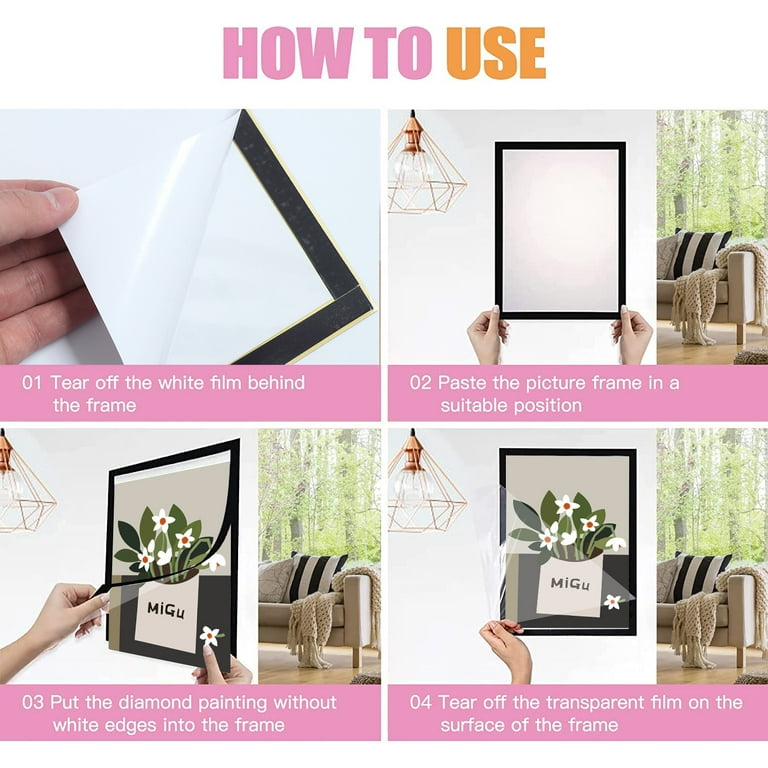 HOW TO USE

01 Tear off the white film behind the frame

02 Paste the picture frame in a suitable position

MiGu

03 Put the diamond painting without white edges into the frame

MiGu

04 Tear off the transparent film on the surface of the frame