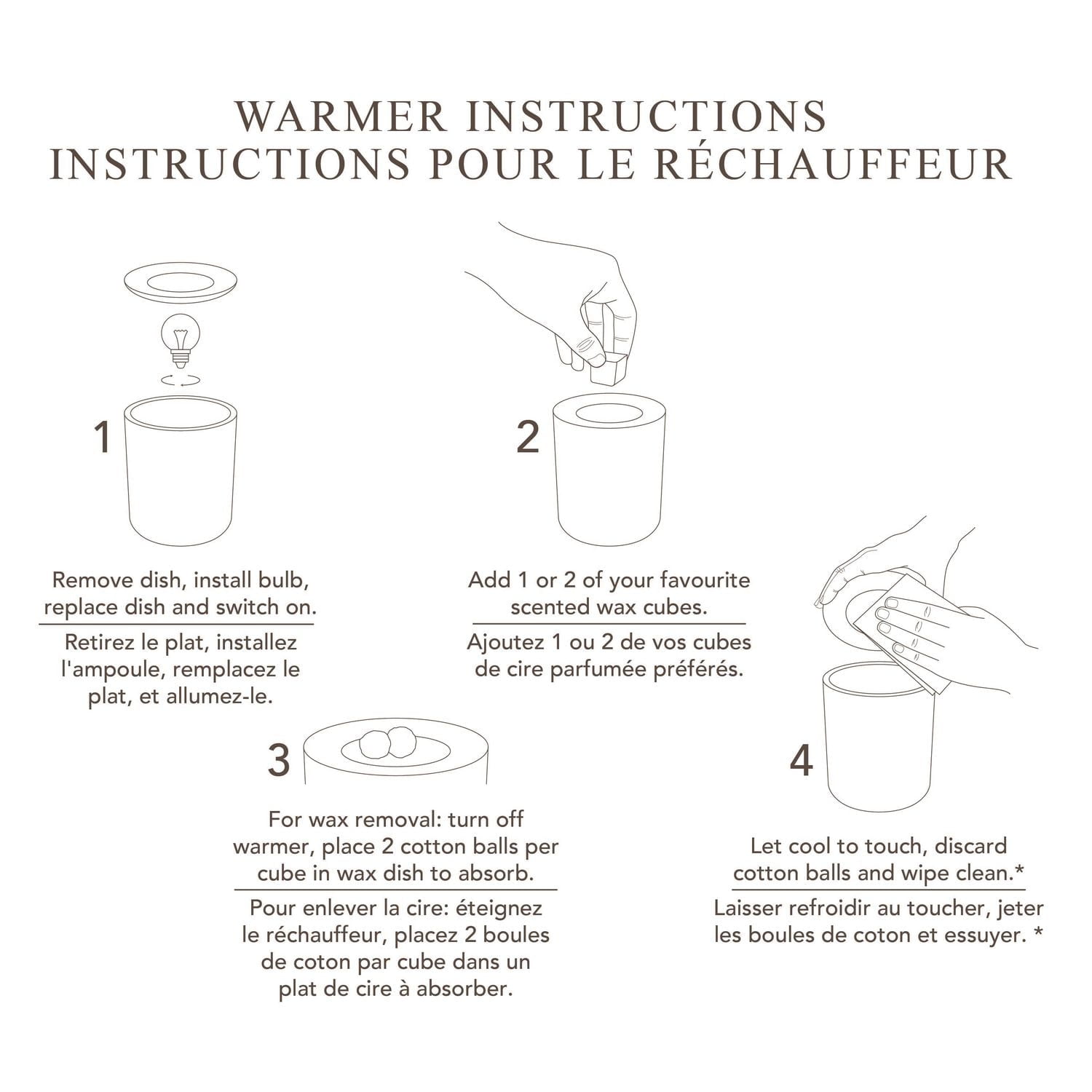 WARMER INSTRUCTIONS
INSTRUCTIONS POUR LE RÉCHAUFFEUR

1

Remove dish, install bulb, replace dish and switch on.

Retirez le plat, installez l'ampoule, remplacez le plat, et allumez-le.

2

Add 1 or 2 of your favourite scented wax cubes.

Ajoutez 1 ou 2 de vos cubes de cire parfumée préférés.

3

For wax removal: turn off warmer, place 2 cotton balls per cube in wax dish to absorb.

Pour enlever la cire: éteignez le réchauffeur, placez 2 boules de coton par cube dans un plat de cire à absorber.

4

Let cool to touch, discard cotton balls and wipe clean.*

Laisser refroidir au toucher, jeter les boules de coton et essuyer. *