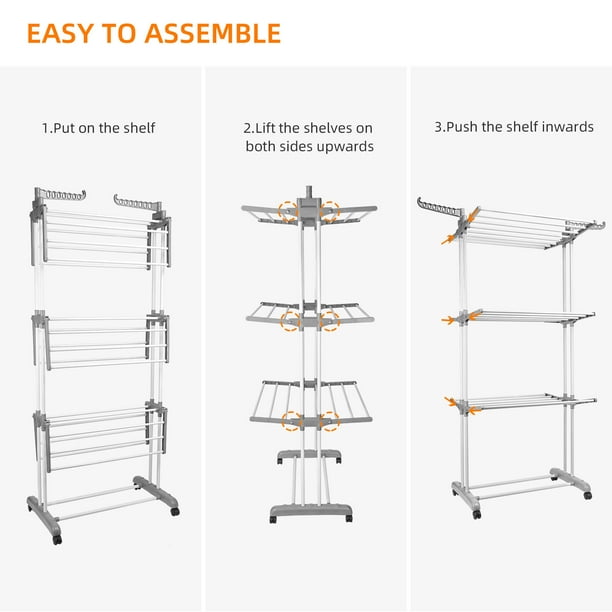 EASY TO ASSEMBLE

1.Put on the shelf

2.Lift the shelves on both sides upwards

3.Push the shelf inwards