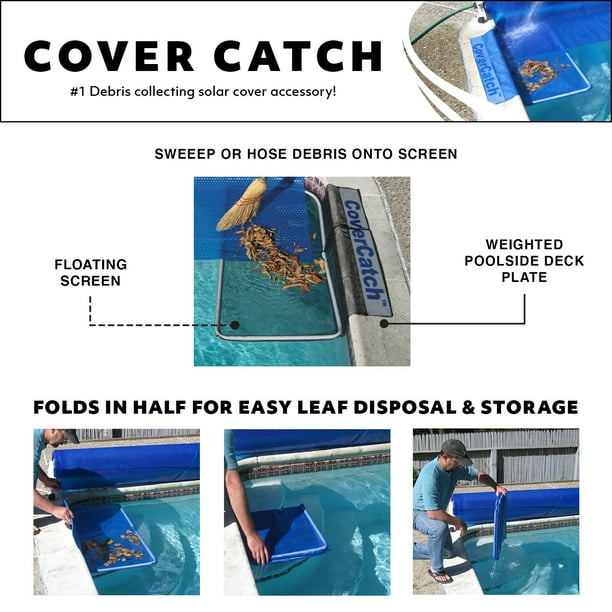 COVER CATCH

#1 Debris collecting solar cover accessory!

CoverCatch™

SWEEEP OR HOSE DEBRIS ONTO SCREEN

CoverCatch™

FLOATING SCREEN

WEIGHTED POOLSIDE DECK PLATE

FOLDS IN HALF FOR EASY LEAF DISPOSAL & STORAGE