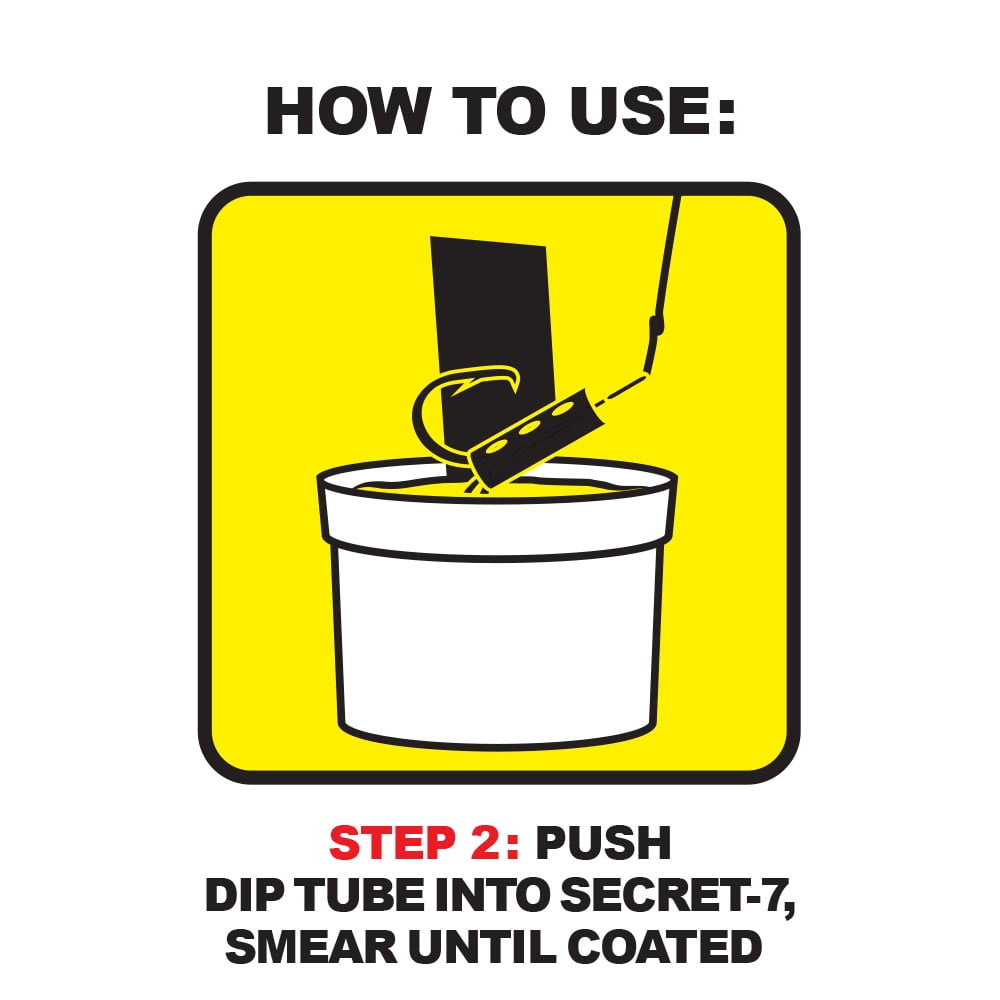 HOW TO USE:

STEP 2: PUSH DIP TUBE INTO SECRET-7, SMEAR UNTIL COATED