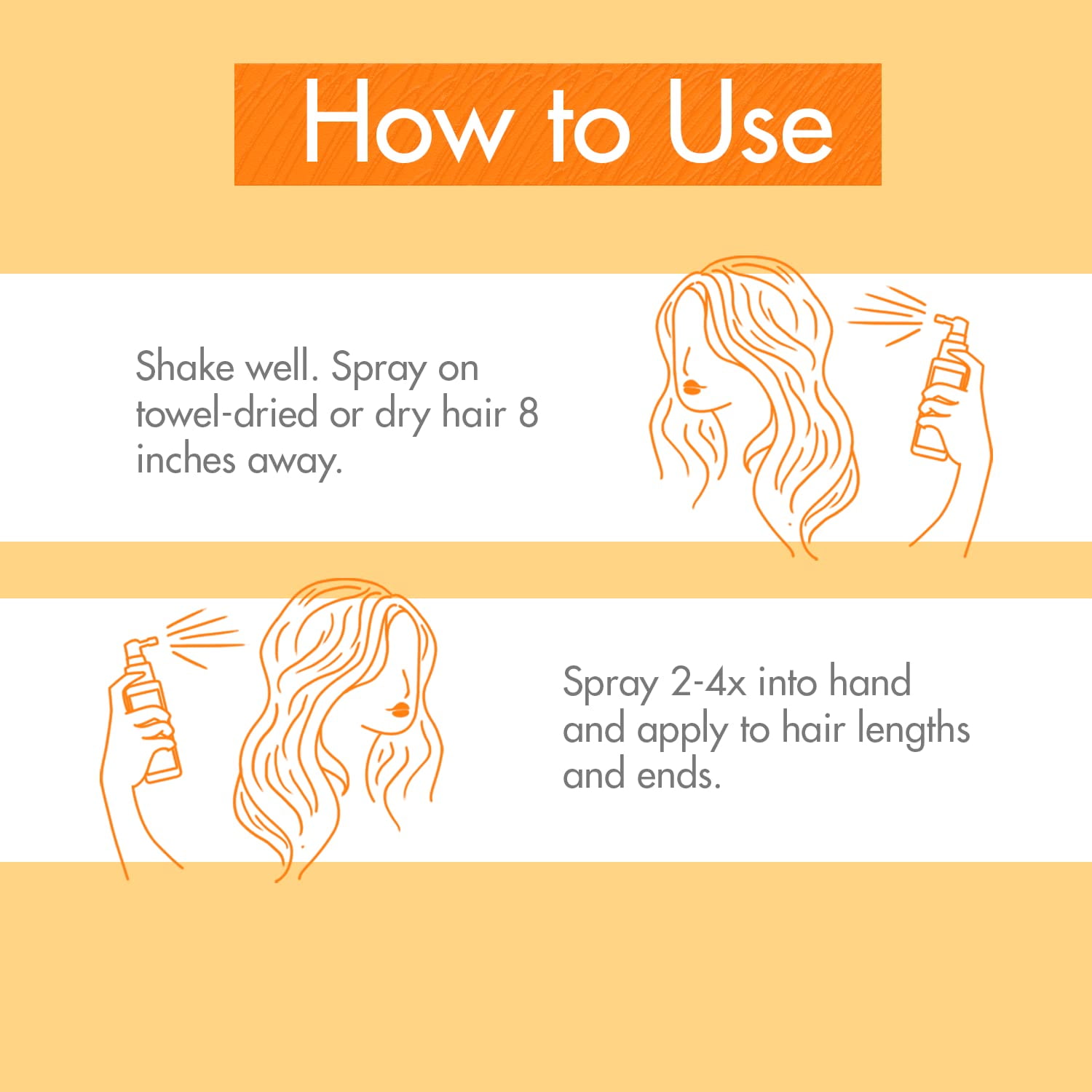 How to Use

Shake well. Spray on towel-dried or dry hair 8 inches away.

Spray 2-4x into hand and apply to hair lengths and ends.