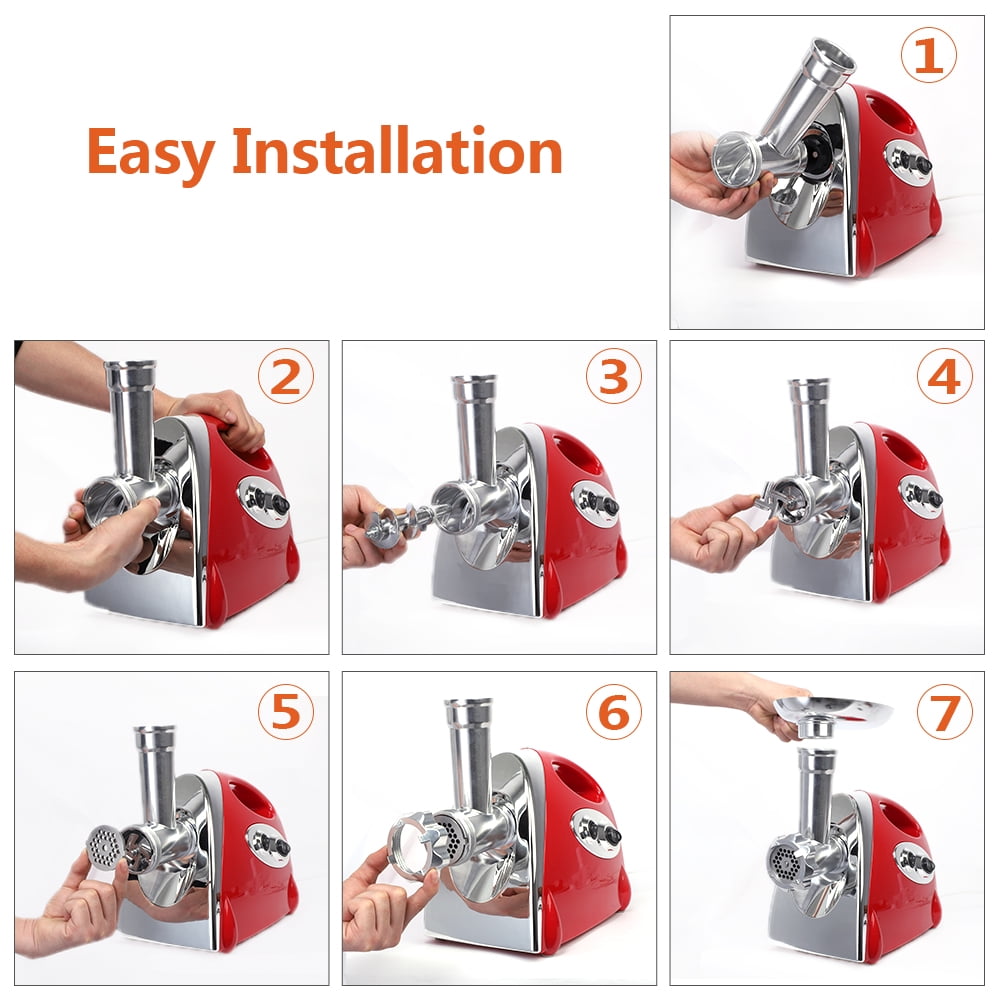 Easy Installation

1

2

3

4

5

6

7