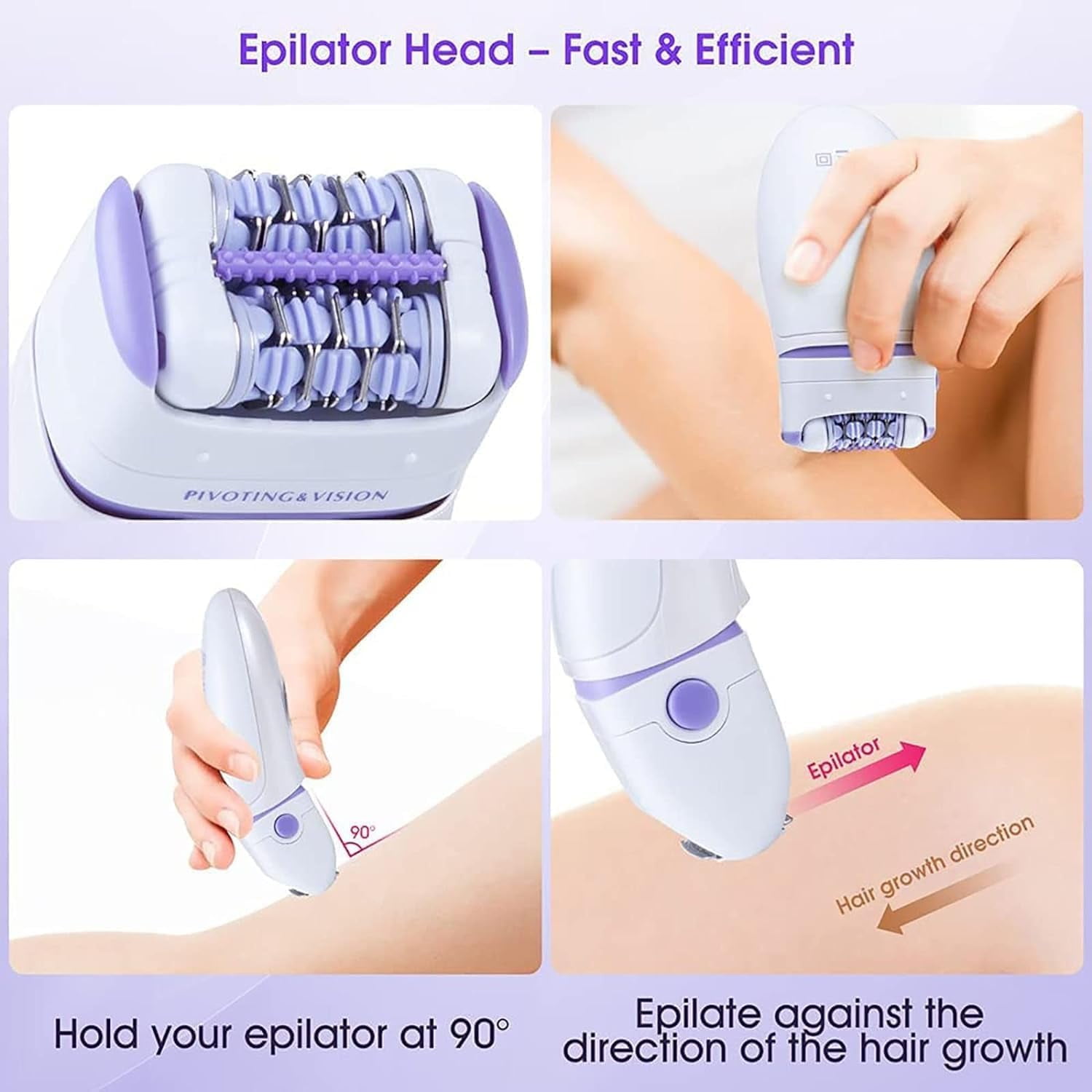 Epilator Head – Fast & Efficient

PIVOTING&VISION

90°

Epilator

Hair growth direction

Hold your epilator at 90°

Epilate against the direction of the hair growth