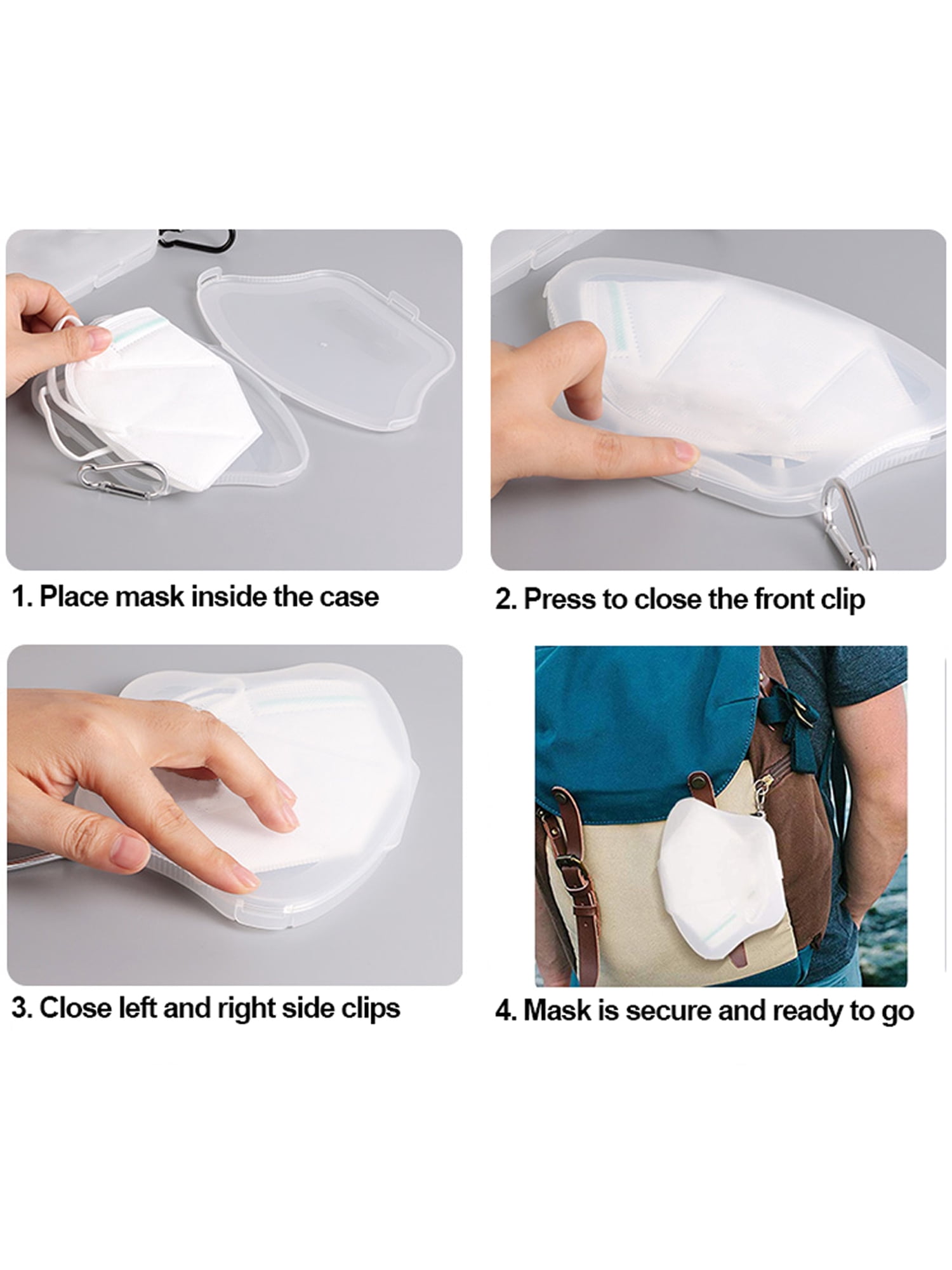 1. Place mask inside the case

2. Press to close the front clip

3. Close left and right side clips

4. Mask is secure and ready to go