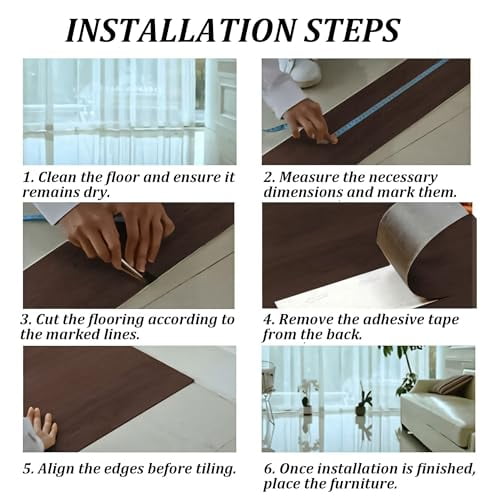 INSTALLATION STEPS

1. Clean the floor and ensure it remains dry.

2. Measure the necessary dimensions and mark them.

3. Cut the flooring according to the marked lines.

4. Remove the adhesive tape from the back.

5. Align the edges before tiling.

6. Once installation is finished, place the furniture.