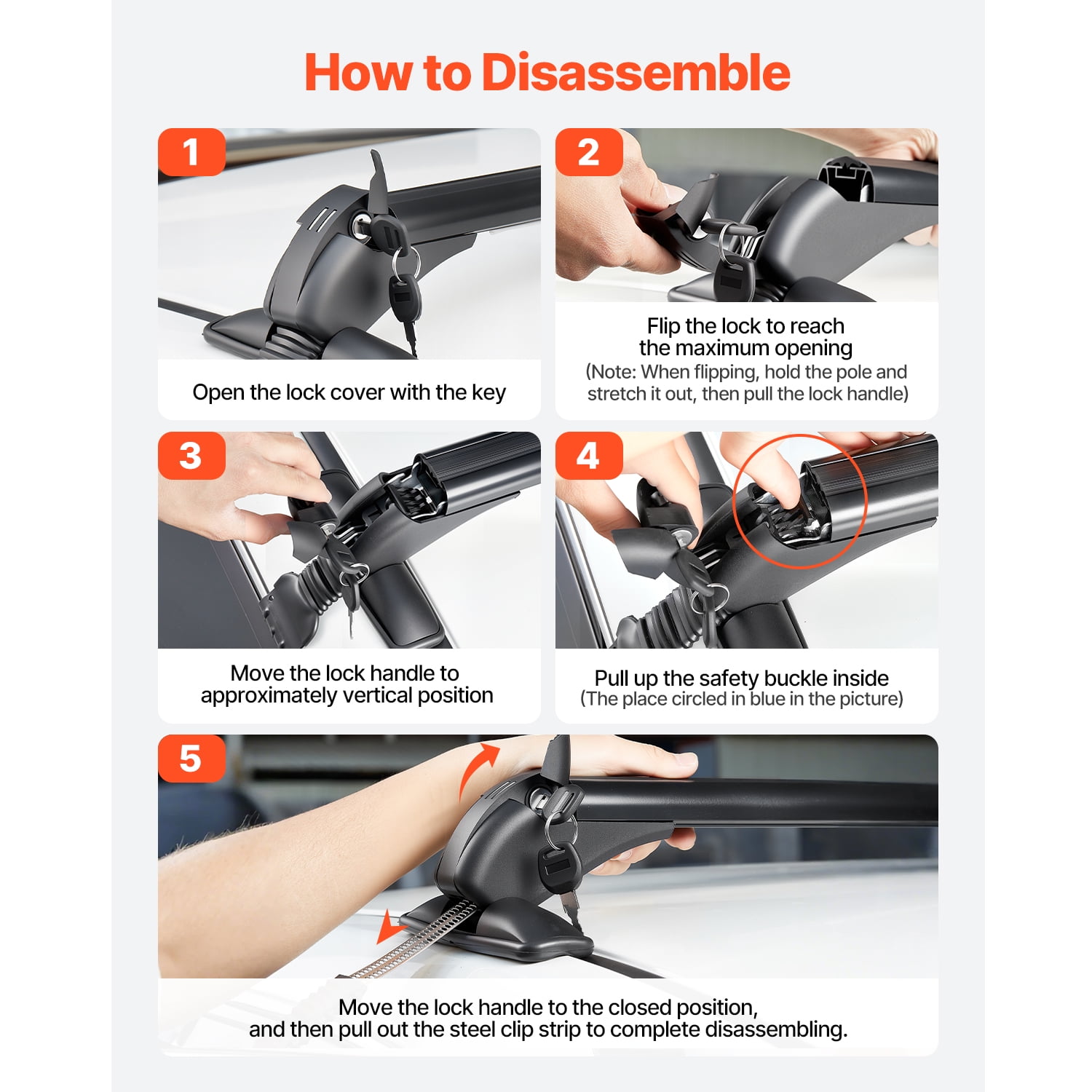 How to Disassemble

1

Open the lock cover with the key

2

Flip the lock to reach the maximum opening
(Note: When flipping, hold the pole and stretch it out, then pull the lock handle)

3

Move the lock handle to approximately vertical position

4

Pull up the safety buckle inside
(The place circled in blue in the picture)

5

Move the lock handle to the closed position, and then pull out the steel clip strip to complete disassembling.