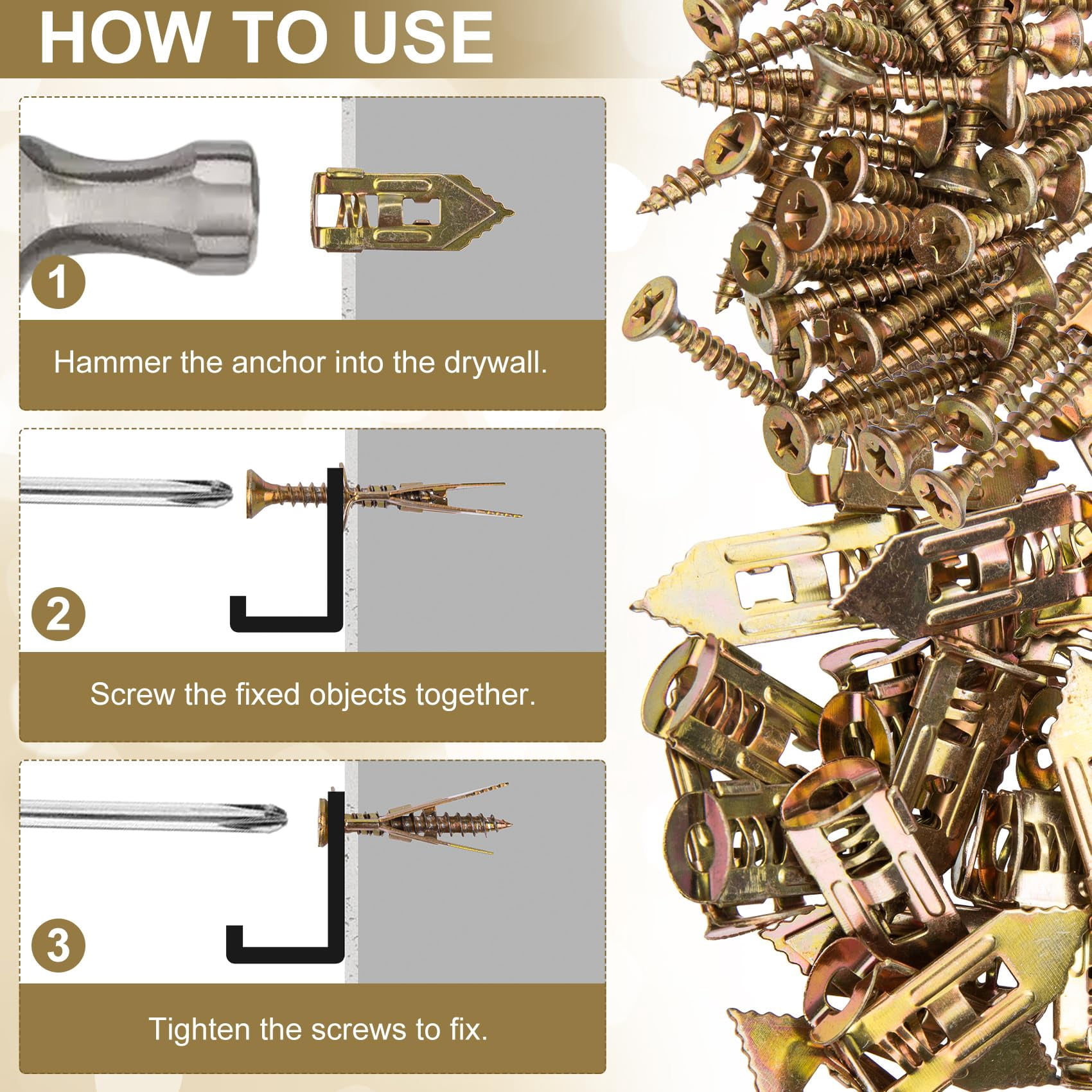 HOW TO USE

1

Hammer the anchor into the drywall.

2

Screw the fixed objects together.

3

Tighten the screws to fix.