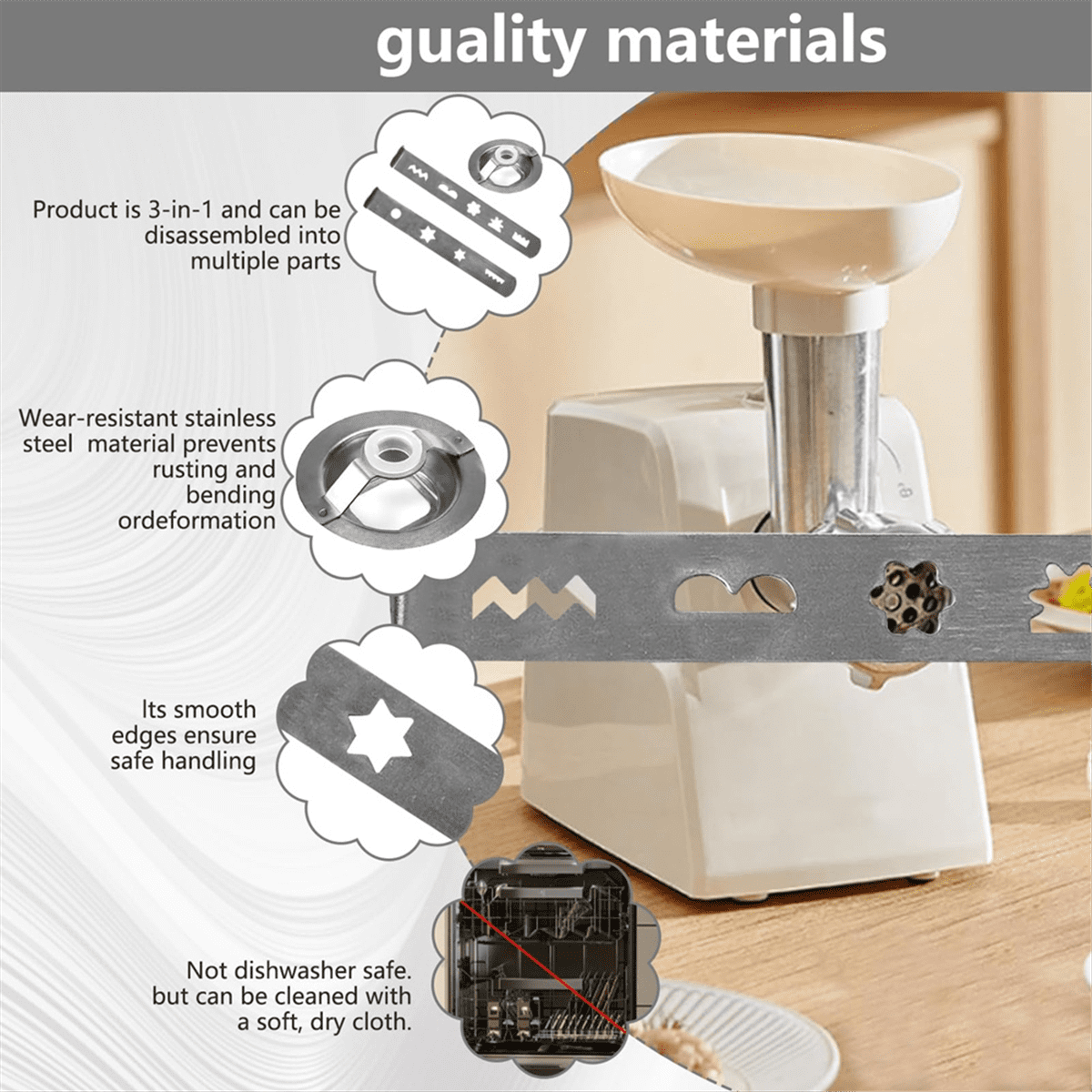 guality materials

Product is 3-in-1 and can be disassembled into multiple parts

Wear-resistant stainless steel material prevents rusting and bending ordeformation

Its smooth edges ensure safe handling

Not dishwasher safe. but can be cleaned with a soft, dry cloth.