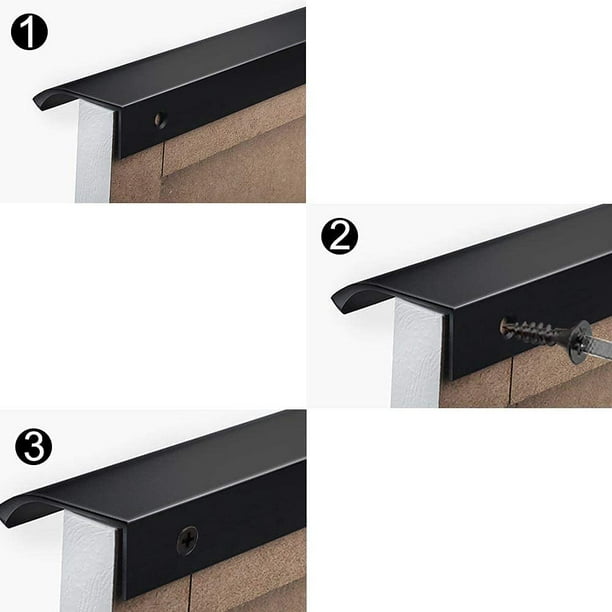 1

2

3