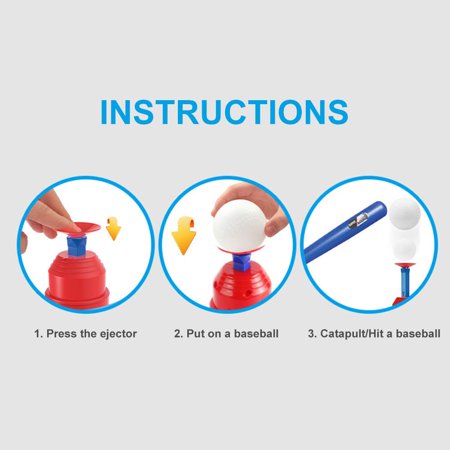 INSTRUCTIONS

1. Press the ejector

2. Put on a baseball

3. Catapult/Hit a baseball