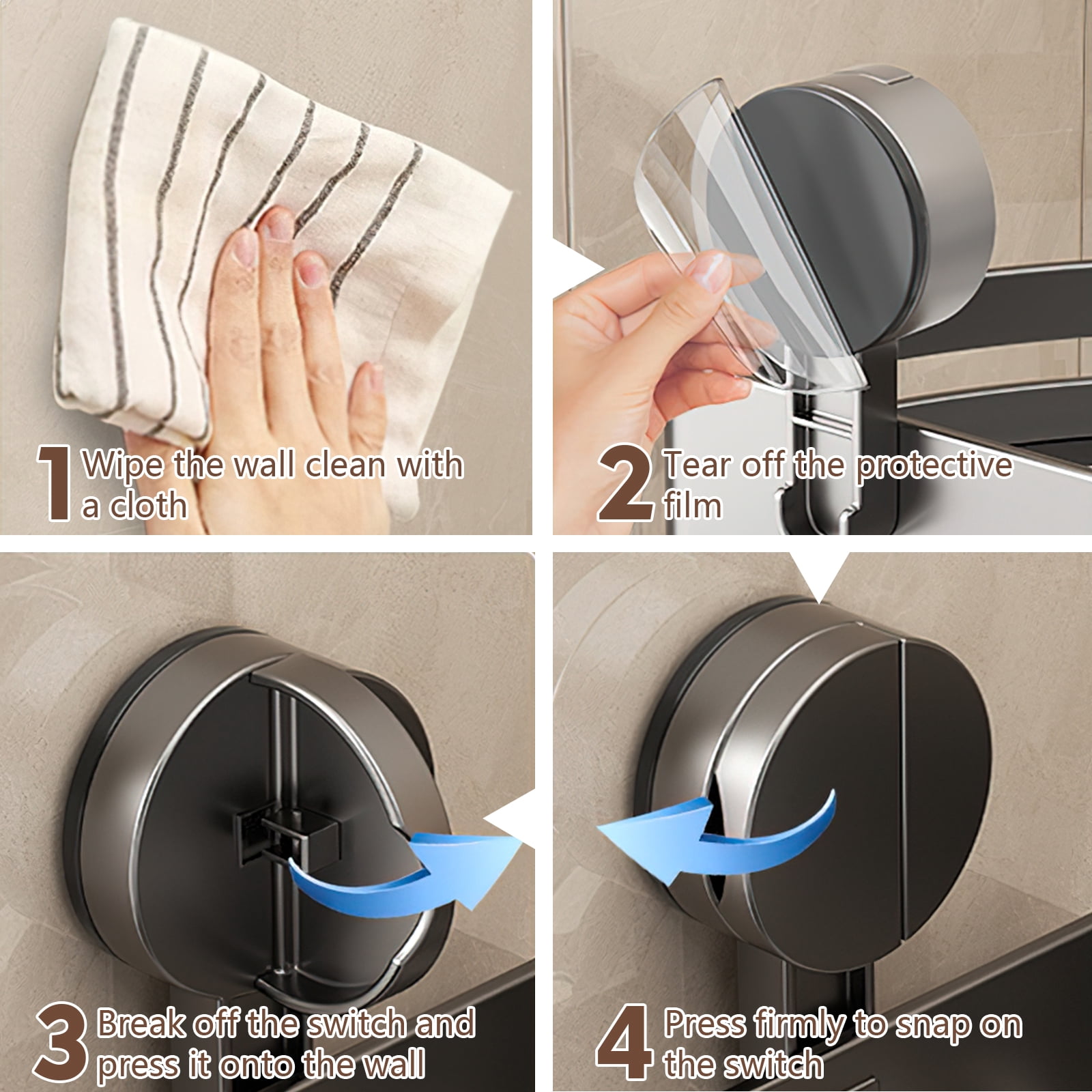 1 Wipe the wall clean with a cloth

2 Tear off the protective film

3 Break off the switch and press it onto the wall

4 Press firmly to snap on the switch