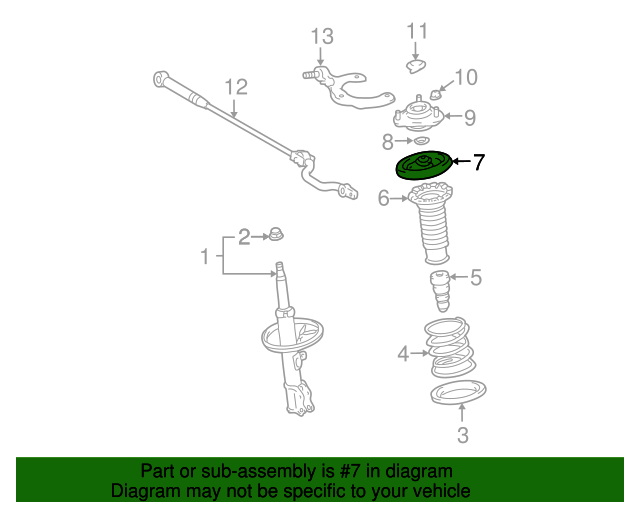 13
11
12
10
9
8
7
6
2
1
5
4
3

Part or sub-assembly is #7 in diagram
Diagram may not be specific to your vehicle