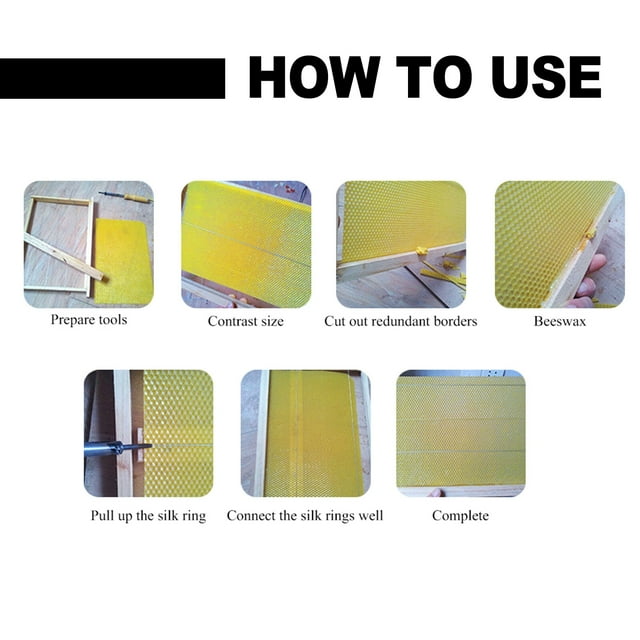 HOW TO USE

Prepare tools

Contrast size

Cut out redundant borders

Beeswax

Pull up the silk ring

Connect the silk rings well

Complete