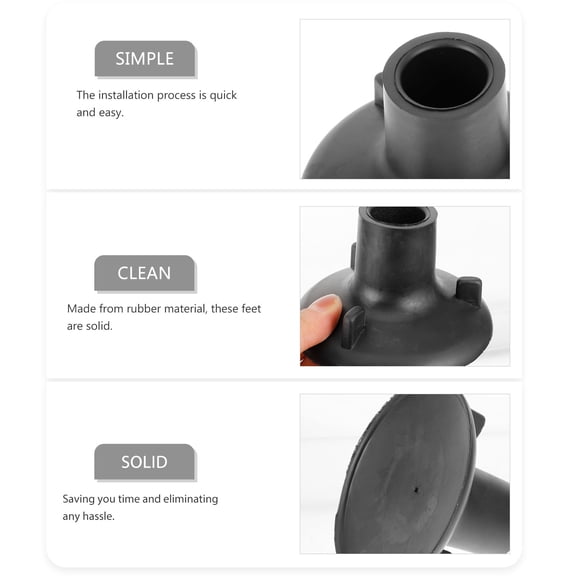 SIMPLE

The installation process is quick and easy.

CLEAN

Made from rubber material, these feet are solid.

SOLID

Saving you time and eliminating any hassle.