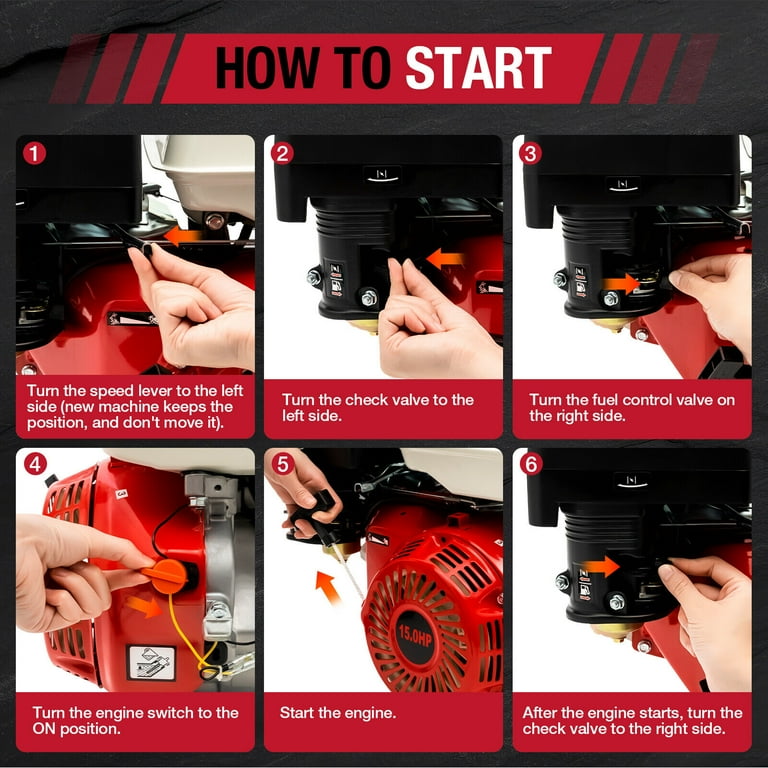 HOW TO START

1
Turn the speed lever to the left side (new machine keeps the position, and don't move it).

2
Turn the check valve to the left side.

3
Turn the fuel control valve on the right side.

4
Turn the engine switch to the ON position.

5
15.0HP
Start the engine.

6
After the engine starts, turn the check valve to the right side.