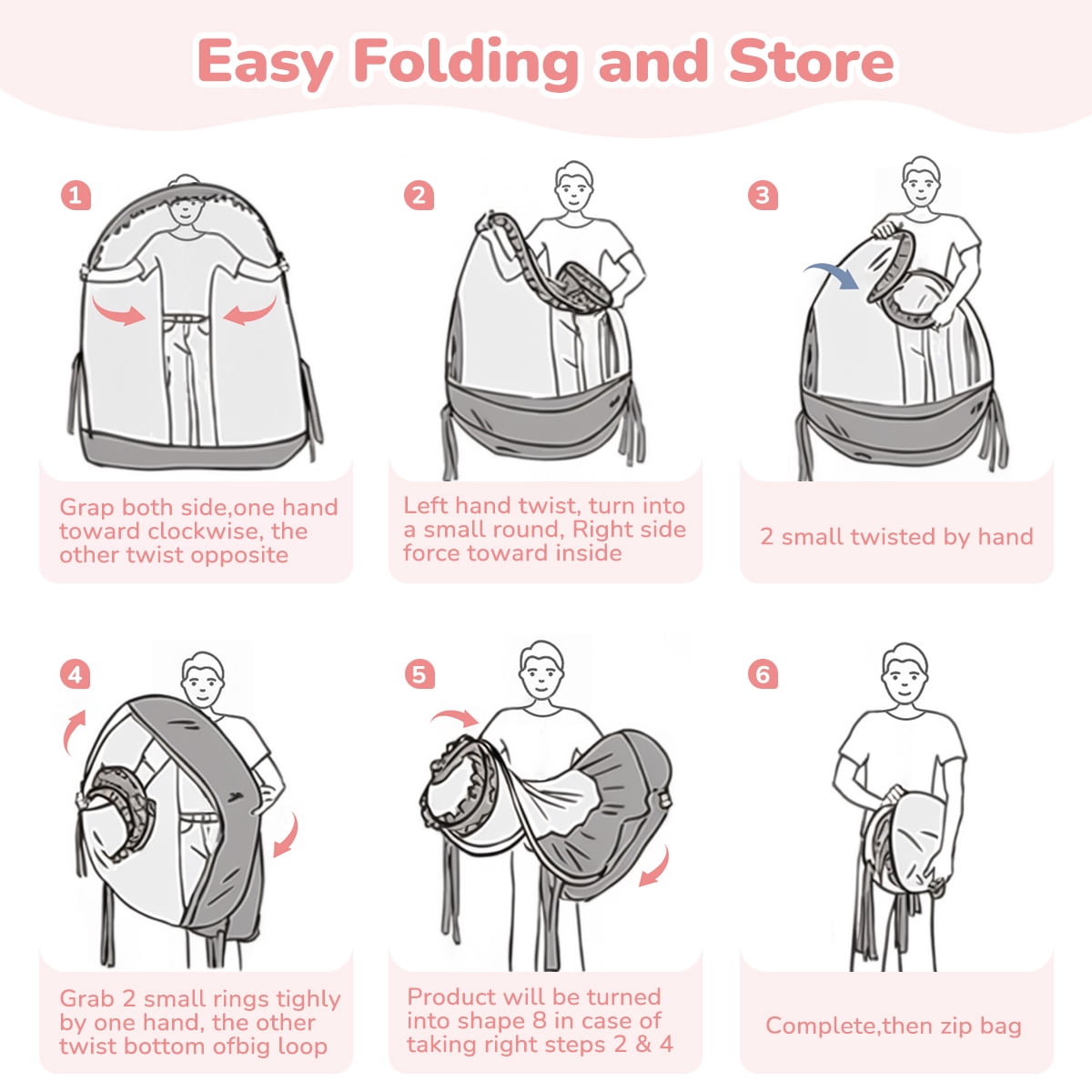 Easy Folding and Store

1

Grap both side,one hand toward clockwise, the other twist opposite

2

Left hand twist, turn into a small round, Right side force toward inside

3

2 small twisted by hand

4

Grab 2 small rings tighly by one hand, the other twist bottom ofbig loop

5

Product will be turned into shape 8 in case of taking right steps 2 & 4

6

Complete,then zip bag