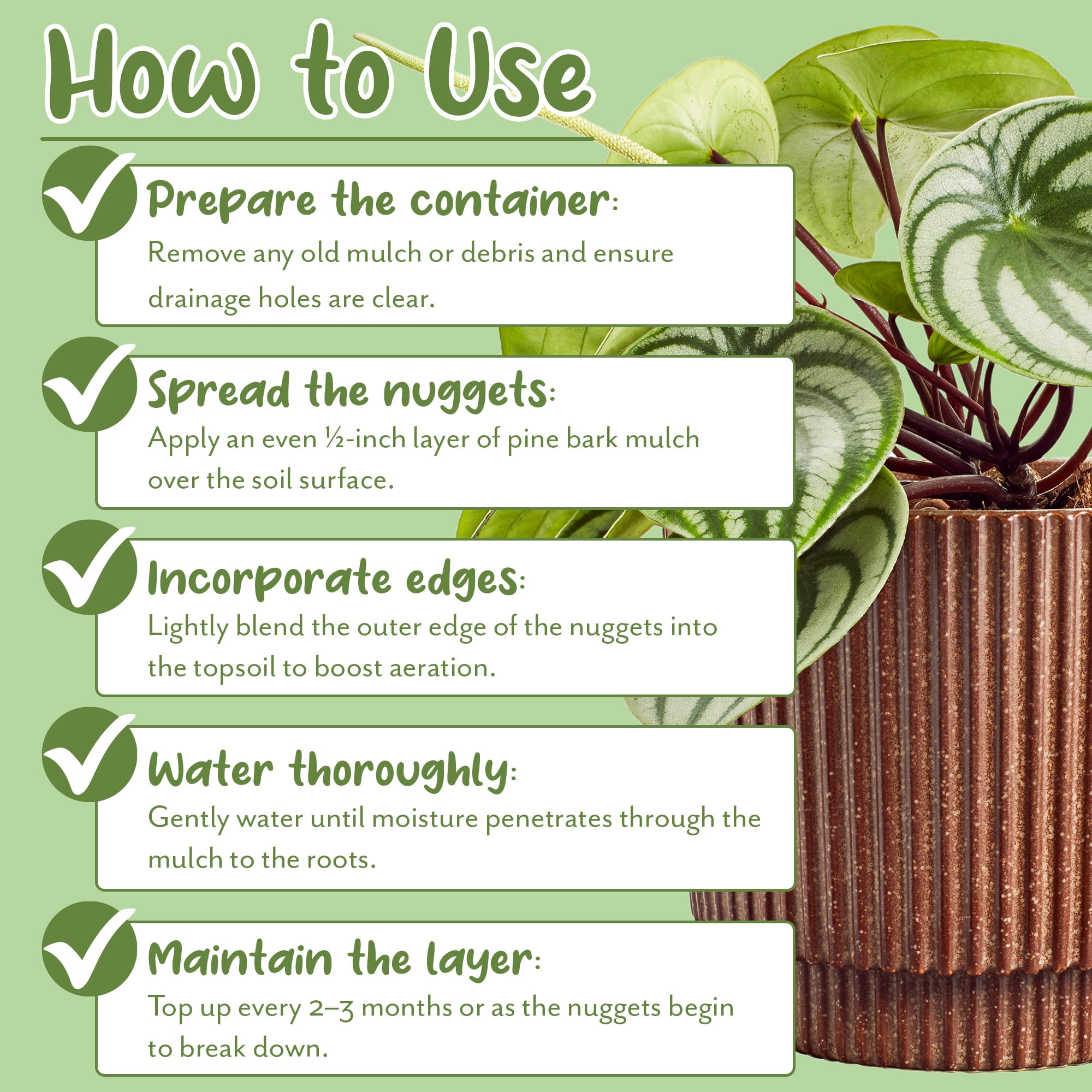 How to Use

Prepare the container:
Remove any old mulch or debris and ensure drainage holes are clear.

Spread the nuggets:
Apply an even ½-inch layer of pine bark mulch over the soil surface.

Incorporate edges:
Lightly blend the outer edge of the nuggets into the topsoil to boost aeration.

Water thoroughly:
Gently water until moisture penetrates through the mulch to the roots.

Maintain the layer:
Top up every 2–3 months or as the nuggets begin to break down.