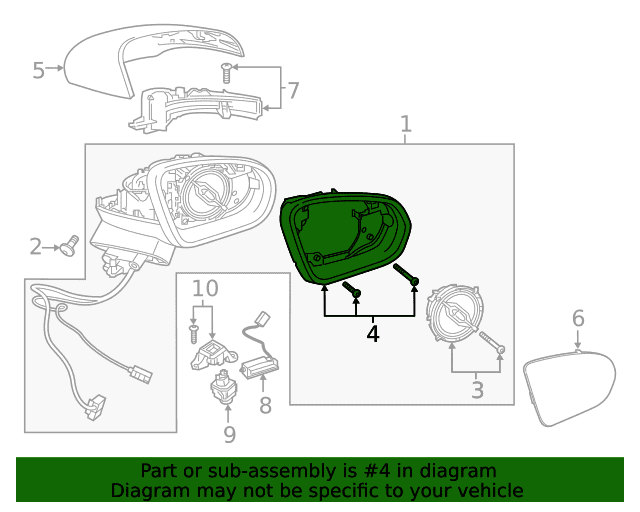 5
7
1
2
10
4
6
3
8
9

Part or sub-assembly is #4 in diagram
Diagram may not be specific to your vehicle