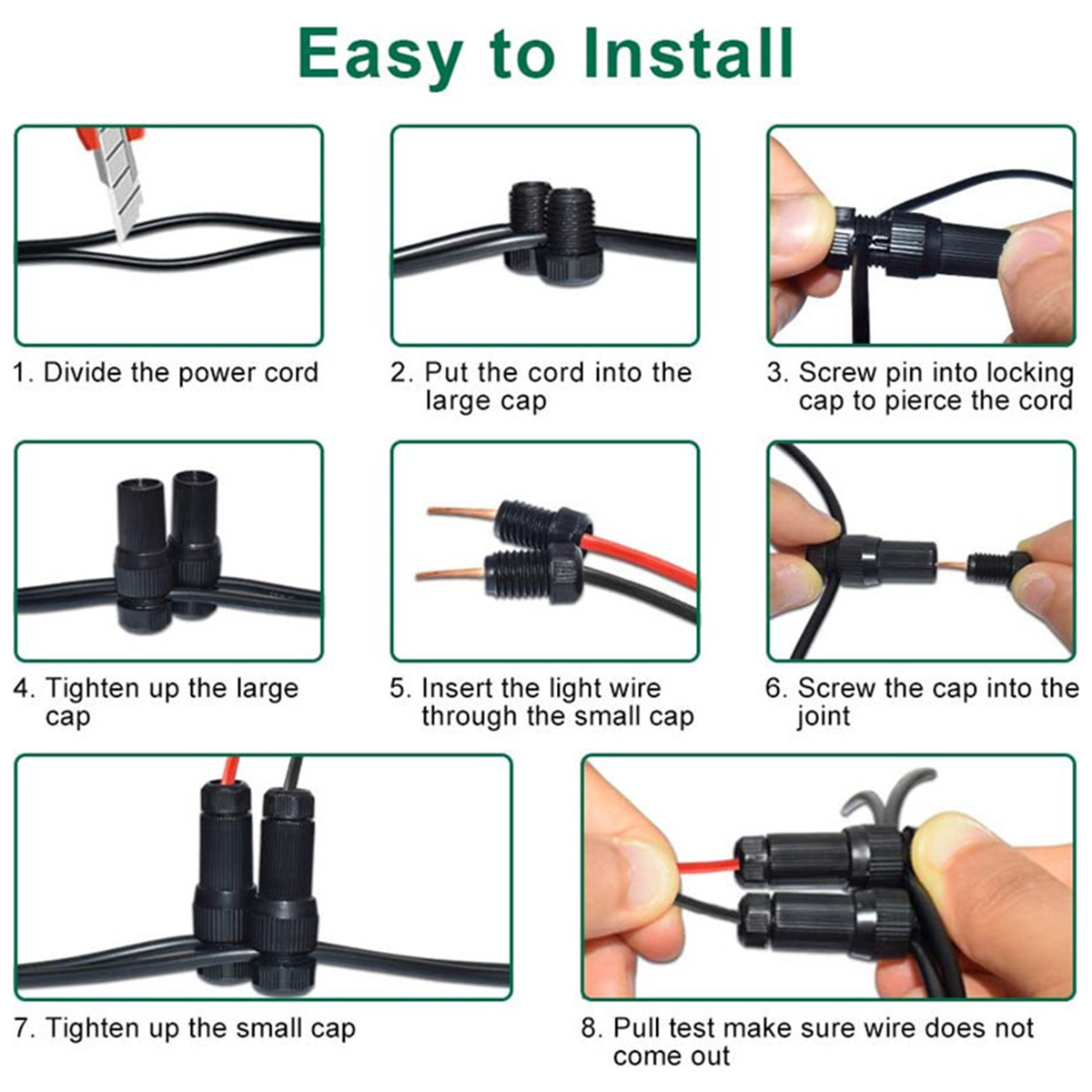 Easy to Install

1. Divide the power cord

2. Put the cord into the large cap

3. Screw pin into locking cap to pierce the cord

4. Tighten up the large cap

5. Insert the light wire through the small cap

6. Screw the cap into the joint

7. Tighten up the small cap

8. Pull test make sure wire does not come out