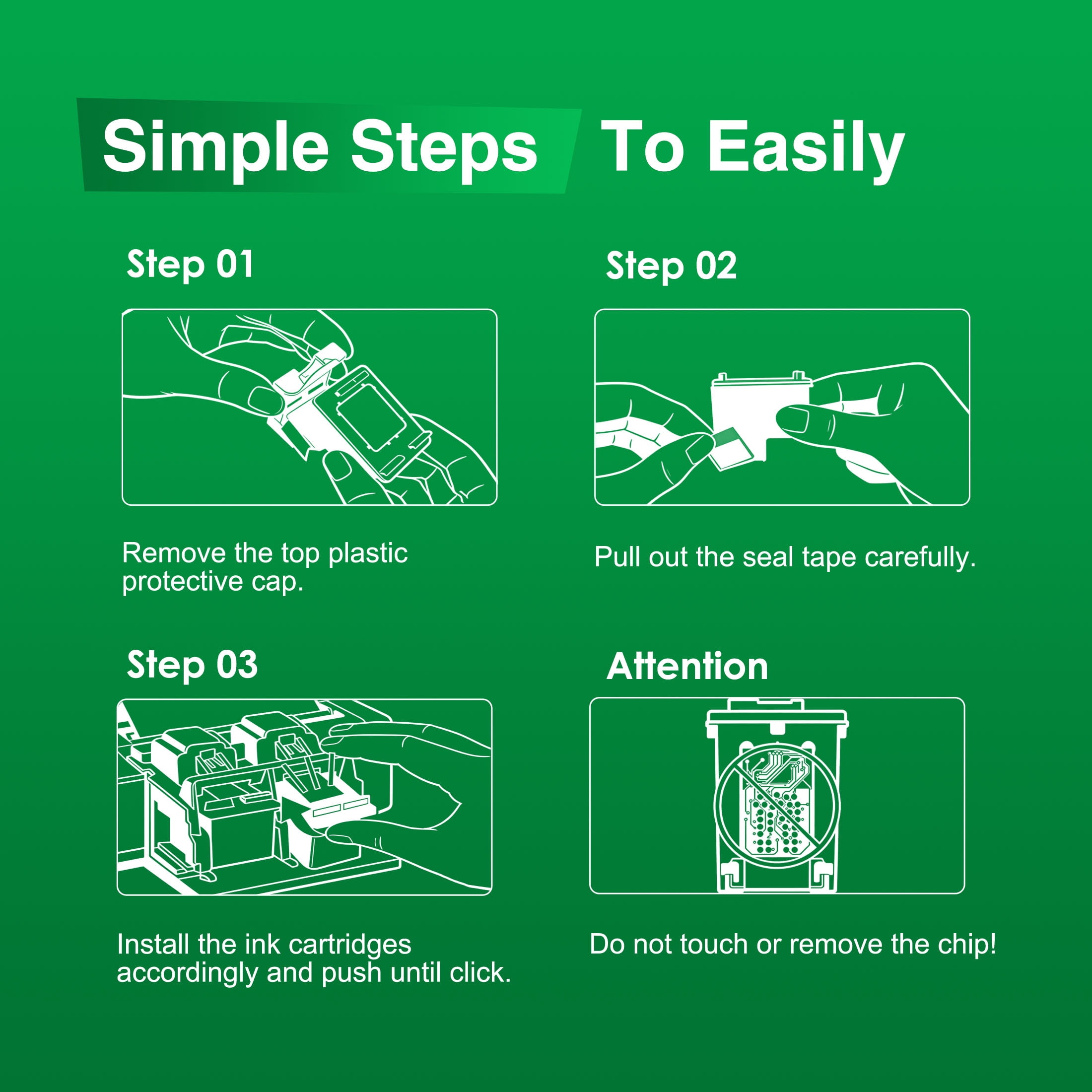 Simple Steps To Easily

Step 01

Remove the top plastic protective cap.

Step 02

Pull out the seal tape carefully.

Step 03

Install the ink cartridges accordingly and push until click.

Attention

Do not touch or remove the chip!