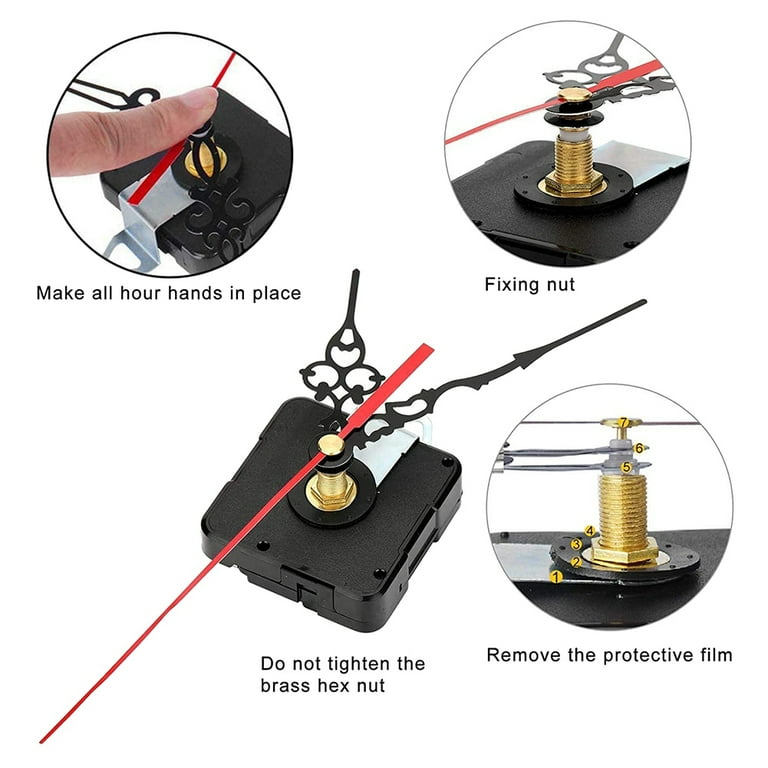 Make all hour hands in place

Fixing nut

7
6
5
4
3
2
1

Do not tighten the brass hex nut

Remove the protective film