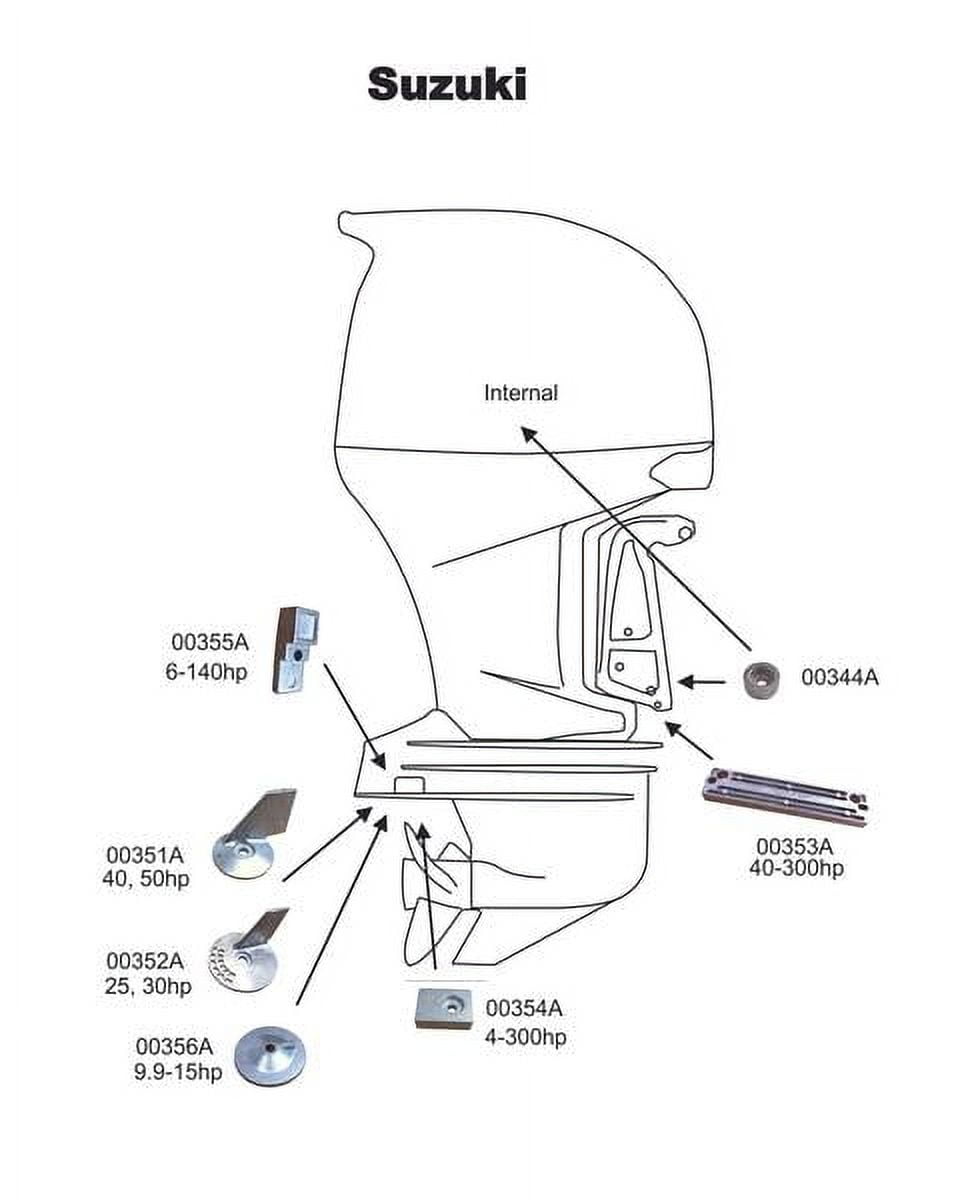 Suzuki

Internal

00355A
6-140hp

00344A

00353A
40-300hp

00351A
40, 50hp

00352A
25, 30hp

00356A
9.9-15hp

00354A
4-300hp