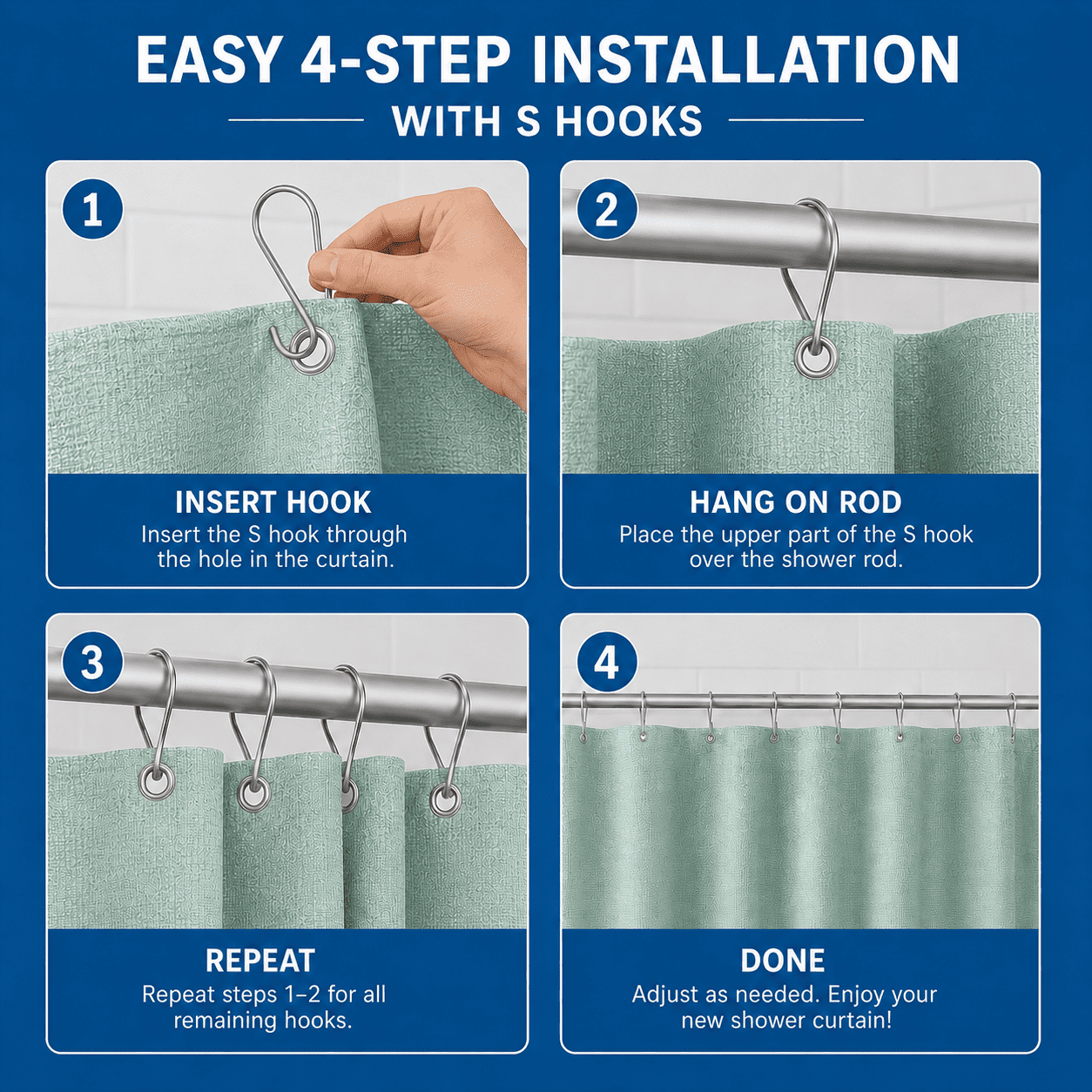 EASY 4-STEP INSTALLATION

WITH S HOOKS

1

INSERT HOOK
Insert the S hook through the hole in the curtain.

2

HANG ON ROD
Place the upper part of the S hook over the shower rod.

3

REPEAT
Repeat steps 1–2 for all remaining hooks.

4

DONE
Adjust as needed. Enjoy your new shower curtain!