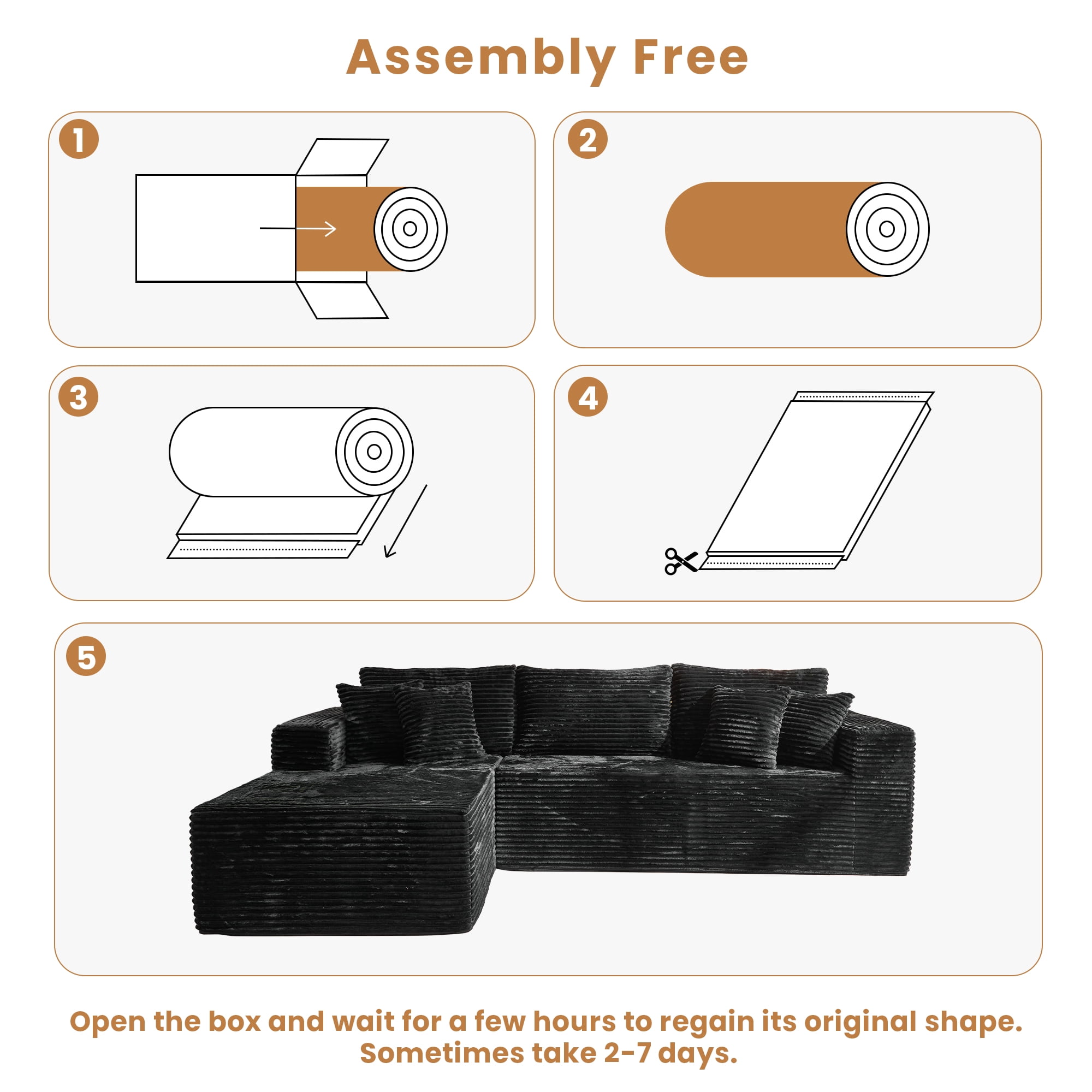 Assembly Free

1

2

3

4

5

Open the box and wait for a few hours to regain its original shape. Sometimes take 2-7 days.