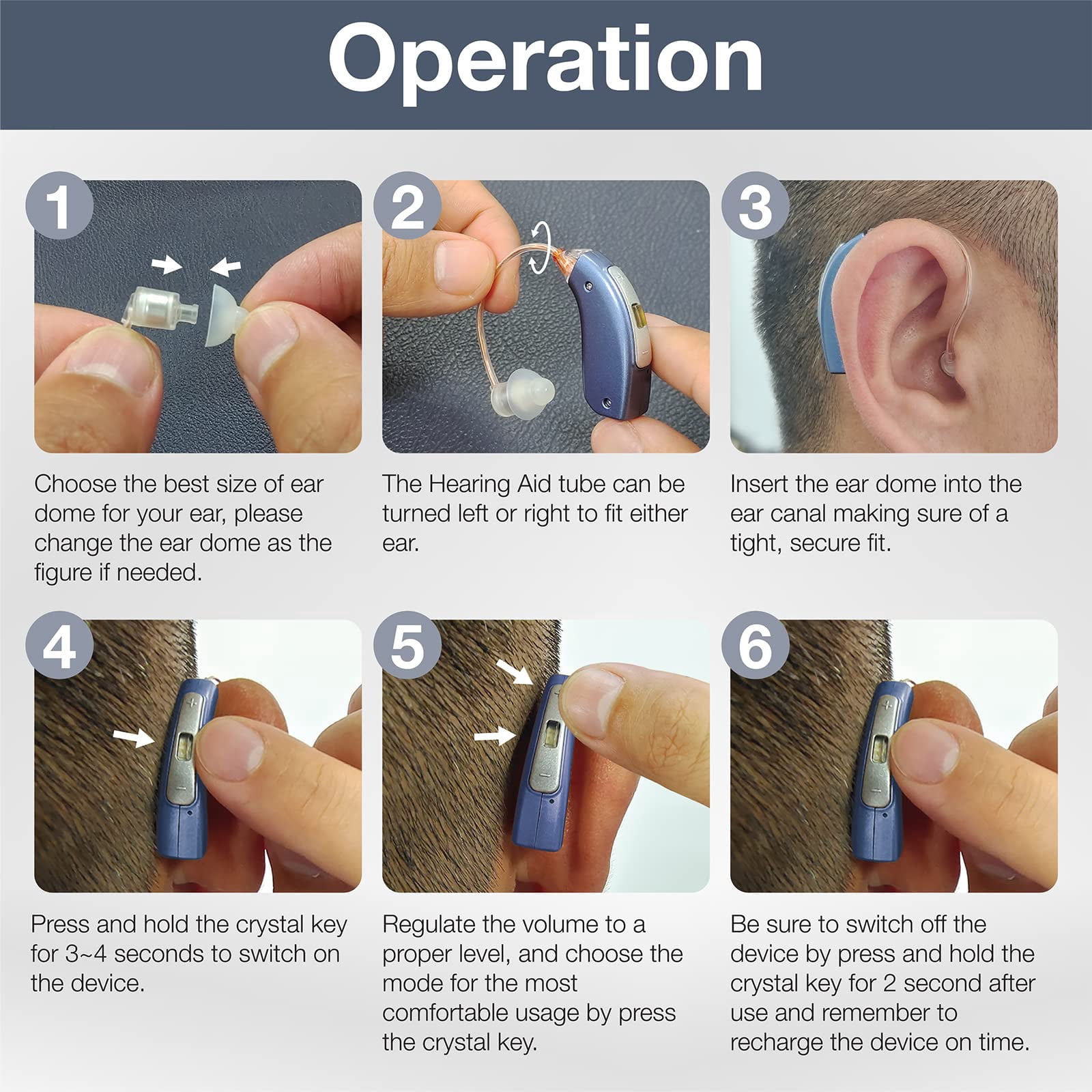 Operation

1

Choose the best size of ear dome for your ear, please change the ear dome as the figure if needed.

2

The Hearing Aid tube can be turned left or right to fit either ear.

3

Insert the ear dome into the ear canal making sure of a tight, secure fit.

4

Press and hold the crystal key for 3~4 seconds to switch on the device.

5

Regulate the volume to a proper level, and choose the mode for the most comfortable usage by press the crystal key.

6

Be sure to switch off the device by press and hold the crystal key for 2 second after use and remember to recharge the device on time.