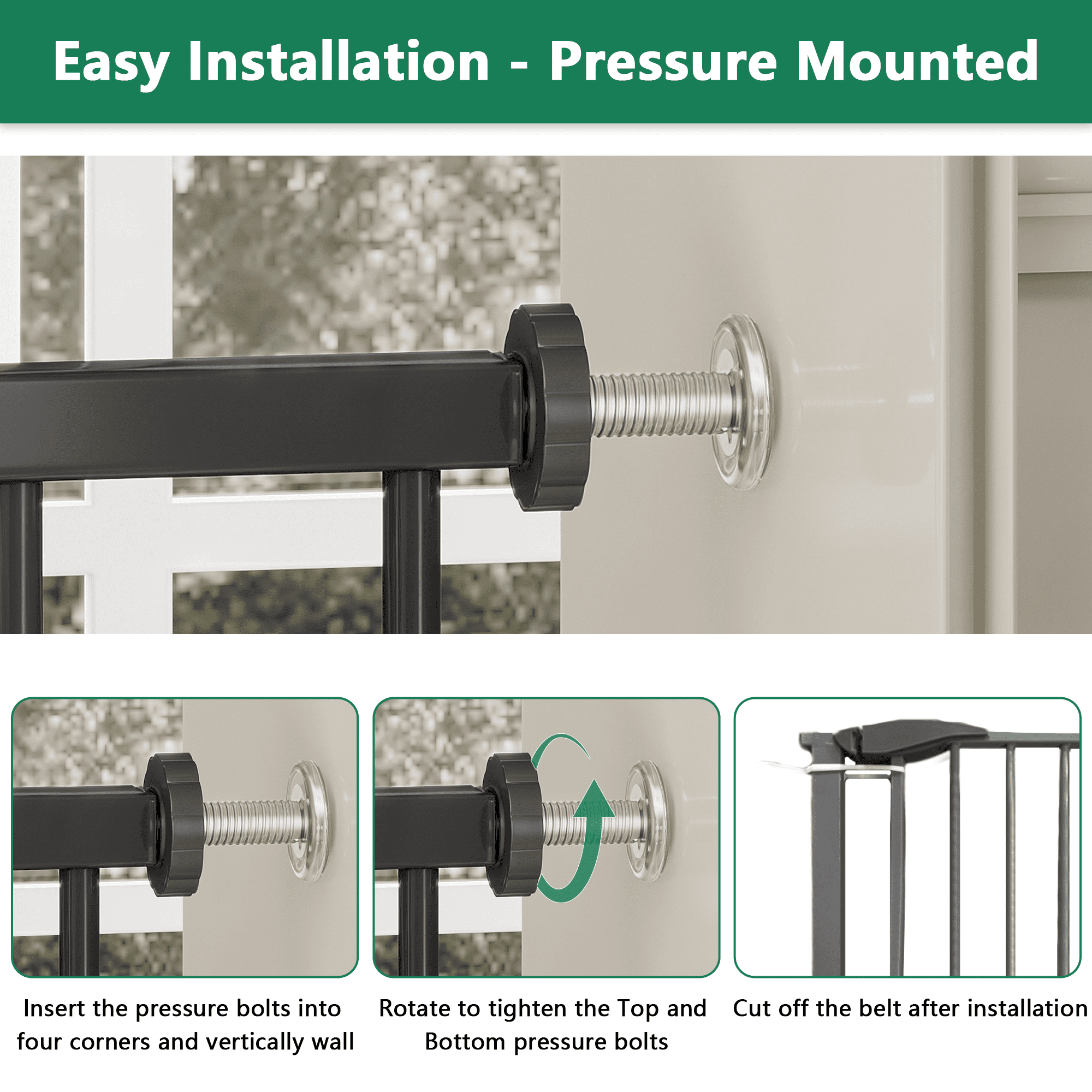 Easy Installation - Pressure Mounted

Insert the pressure bolts into four corners and vertically wall

Rotate to tighten the Top and Bottom pressure bolts

Cut off the belt after installation