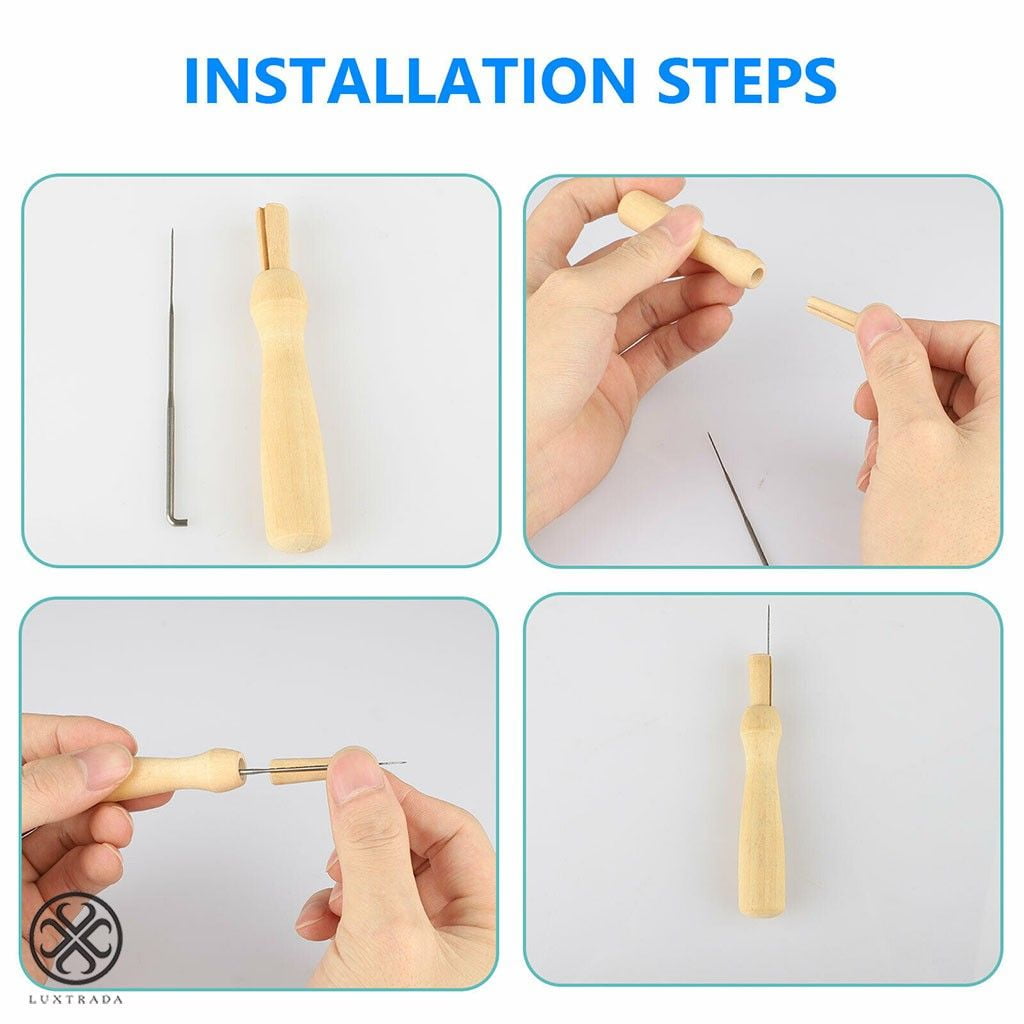 INSTALLATION STEPS

LUXTRADA